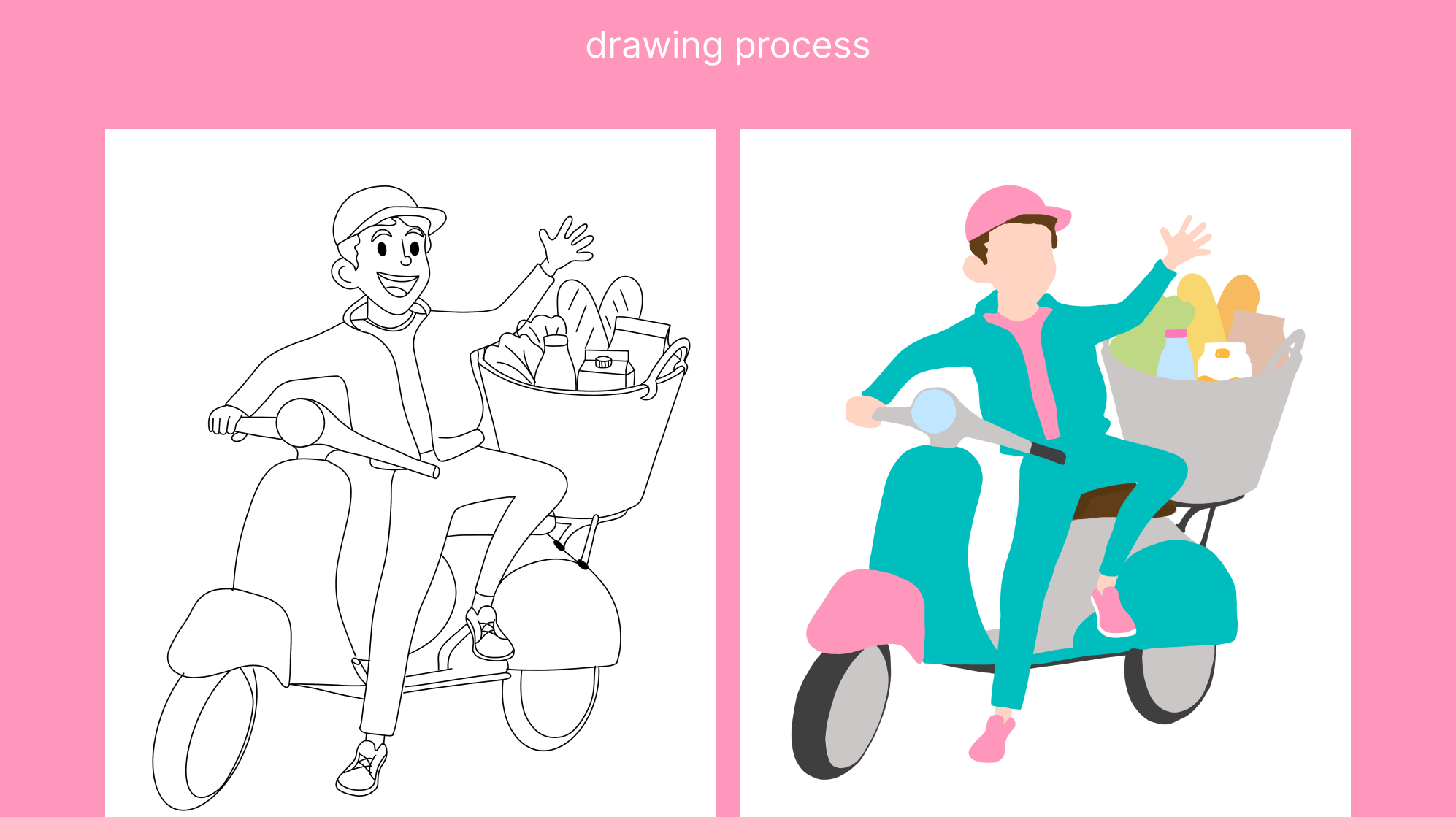 drawing process