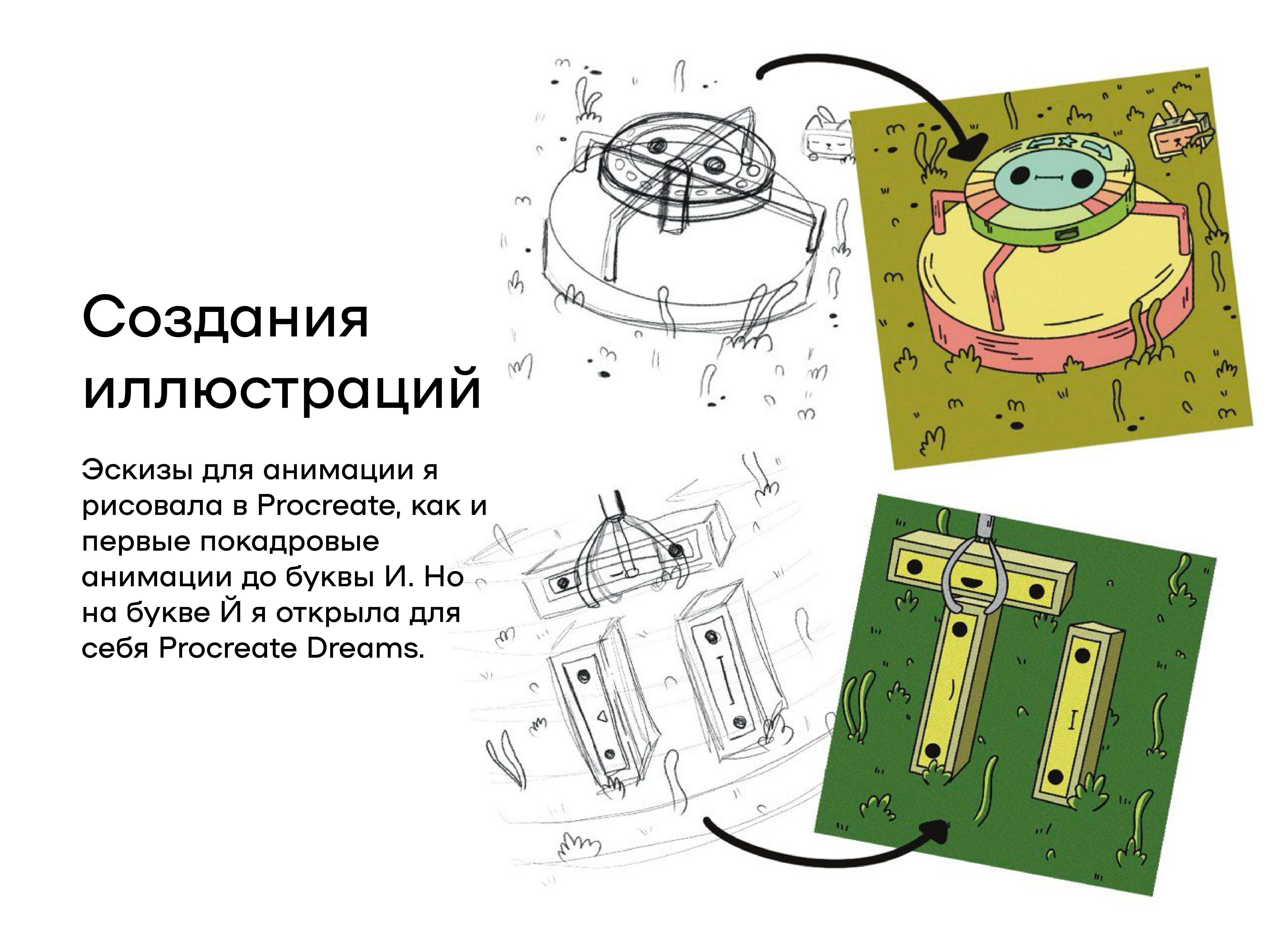 Создания иллюстраций

Эскизы для анимации я рисовала в Procreate, как и первые покадровые анимации до буквы И. Но на букве Й я открыла для себя Procreate Dreams.