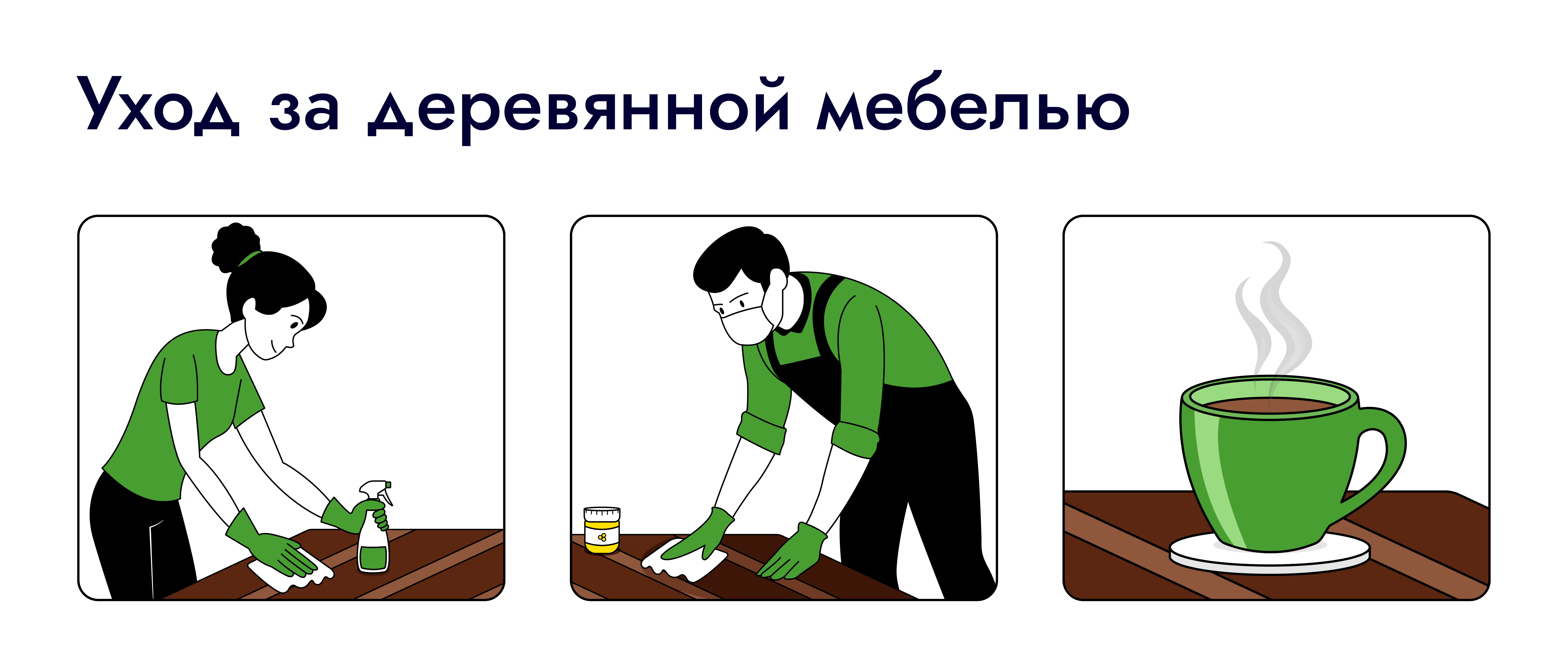 Уход за деревянной мебелью