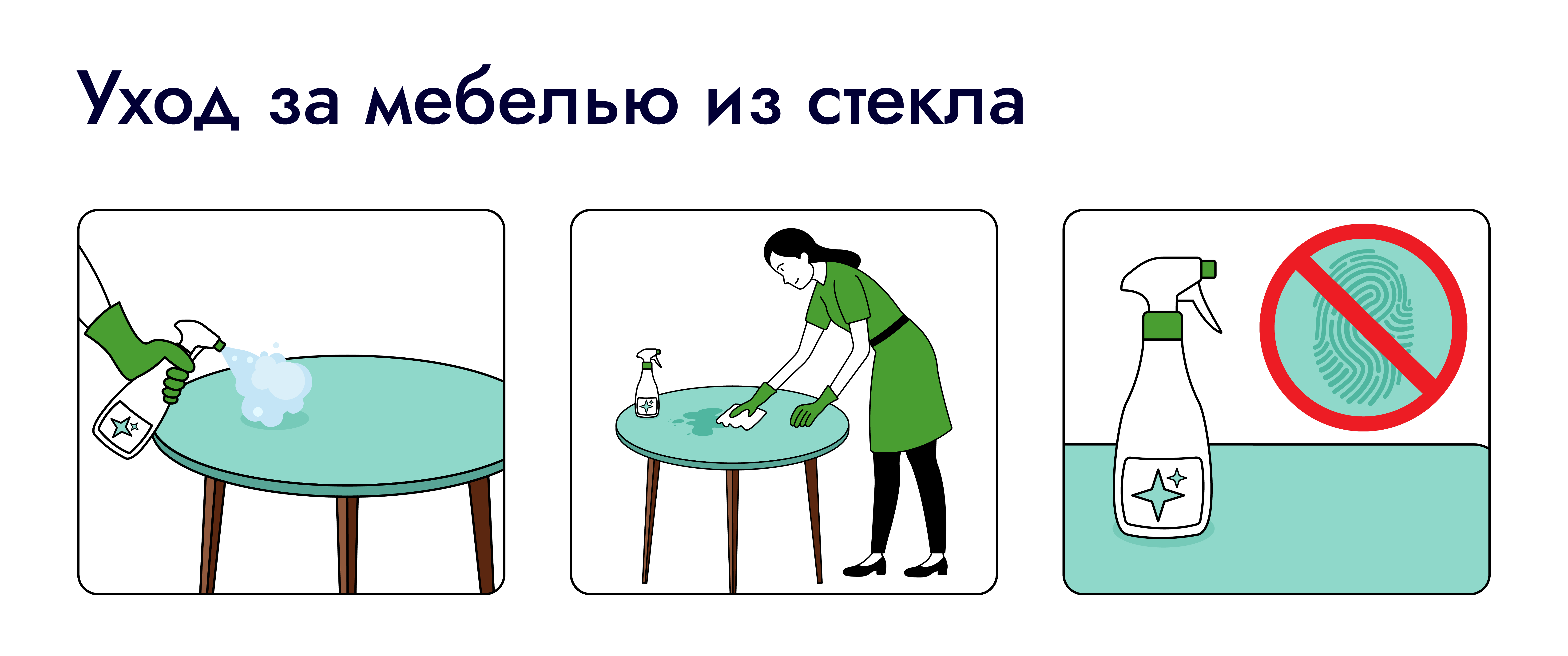 Уход за мебелью из стекла