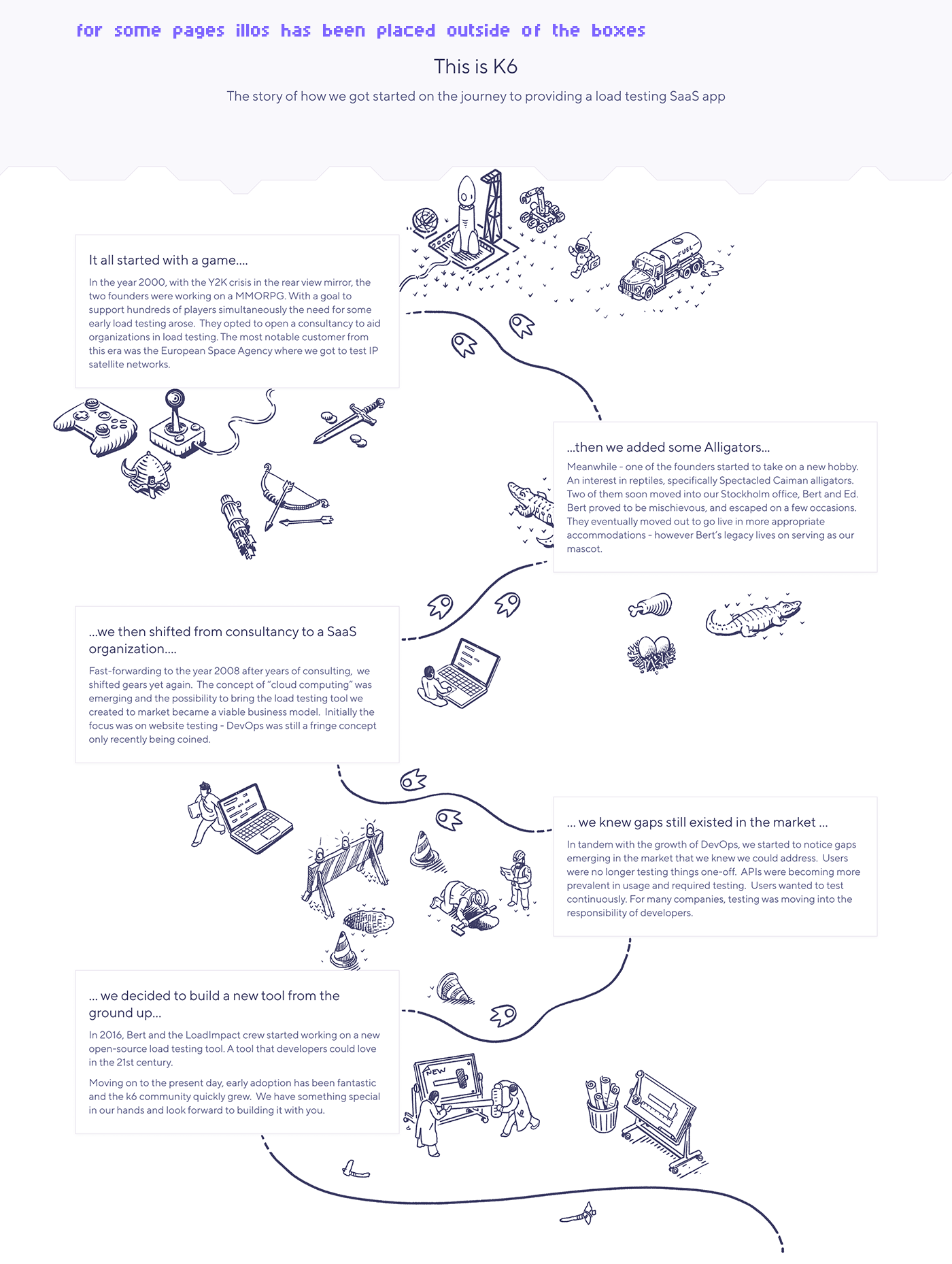 for some pages illos has been placed outside of the boxes

This is K6

The story of how we got started on the journey to providing a load testing SaaS app

FUEL

It all started with a game....

In the year 2000, with the Y2K crisis in the rear view mirror, the two founders were working on a MMORPG. With a goal to support hundreds of players simultaneously the need for some early load testing arose. They opted to open a consultancy to aid organizations in load testing. The most notable customer from this era was the European Space Agency where we got to test IP satellite networks.

...then we added some Alligators...

Meanwhile - one of the founders started to take on a new hobby. An interest in reptiles, specifically Spectacled Caiman alligators. Two of them soon moved into our Stockholm office, Bert and Ed. Bert proved to be mischievous, and escaped on a few occasions. They eventually moved out to go live in more appropriate accommodations - however Bert's legacy lives on serving as our mascot.

...we then shifted from consultancy to a SaaS organization....

Fast-forwarding to the year 2008 after years of consulting, we shifted gears yet again. The concept of "cloud computing" was emerging and the possibility to bring the load testing tool we created to market became a viable business model. Initially the focus was on website testing - DevOps was still a fringe concept only recently being coined.

... we knew gaps still existed in the market ...

In tandem with the growth of DevOps, we started to notice gaps emerging in the market that we knew we could address. Users were no longer testing things one-off. APIs were becoming more prevalent in usage and required testing. Users wanted to test continuously. For many companies, testing was moving into the responsibility of developers.

... we decided to build a new tool from the ground up...

In 2016, Bert and the LoadImpact crew started working on a new open-source load testing tool. A tool that developers could love in the 21st century.

Moving on to the present day, early adoption has been fantastic and the k6 community quickly grew. We have something special in our hands and look forward to building it with you.

NEW