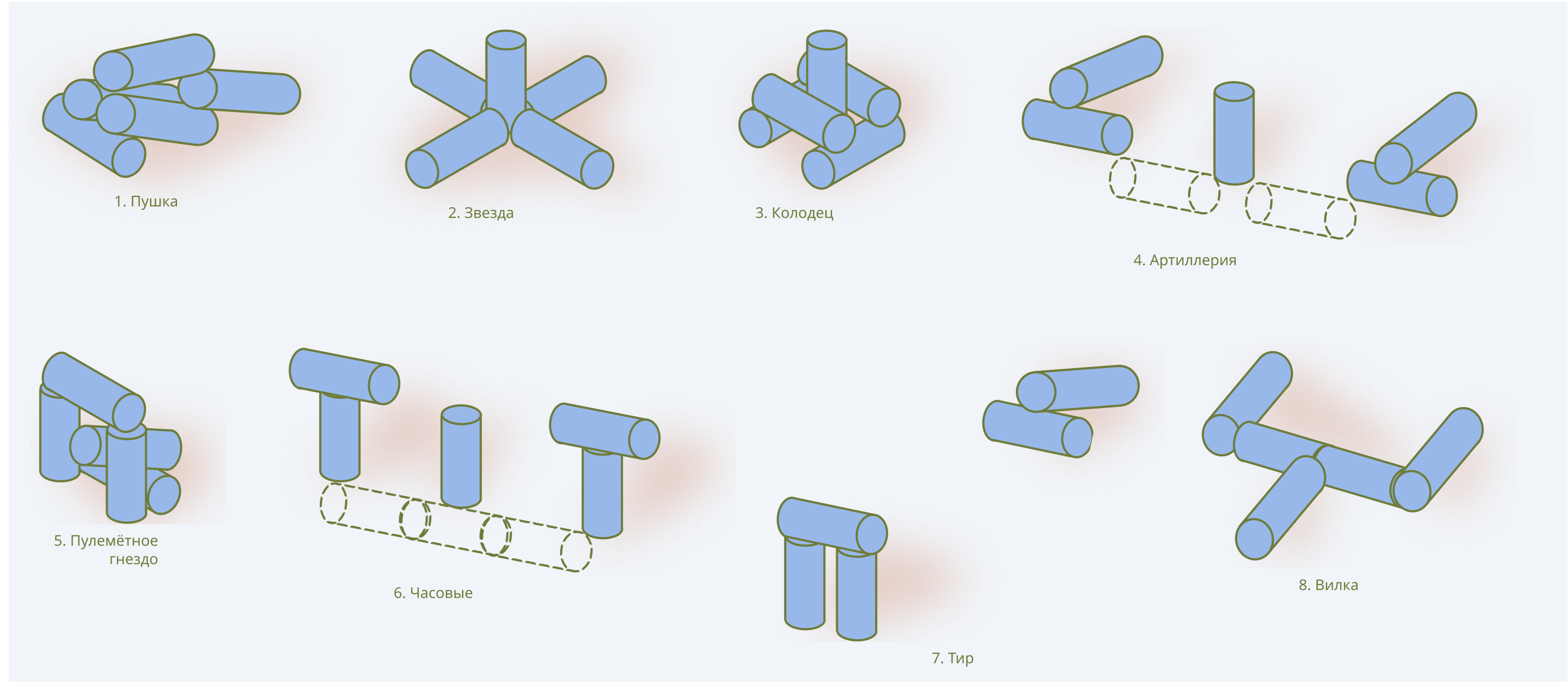 1. Пушка

2. Звезда

3. Колодец

4. Артиллерия

5. Пулемётное гнездо

6. Часовые

7. Тир

8. Вилка