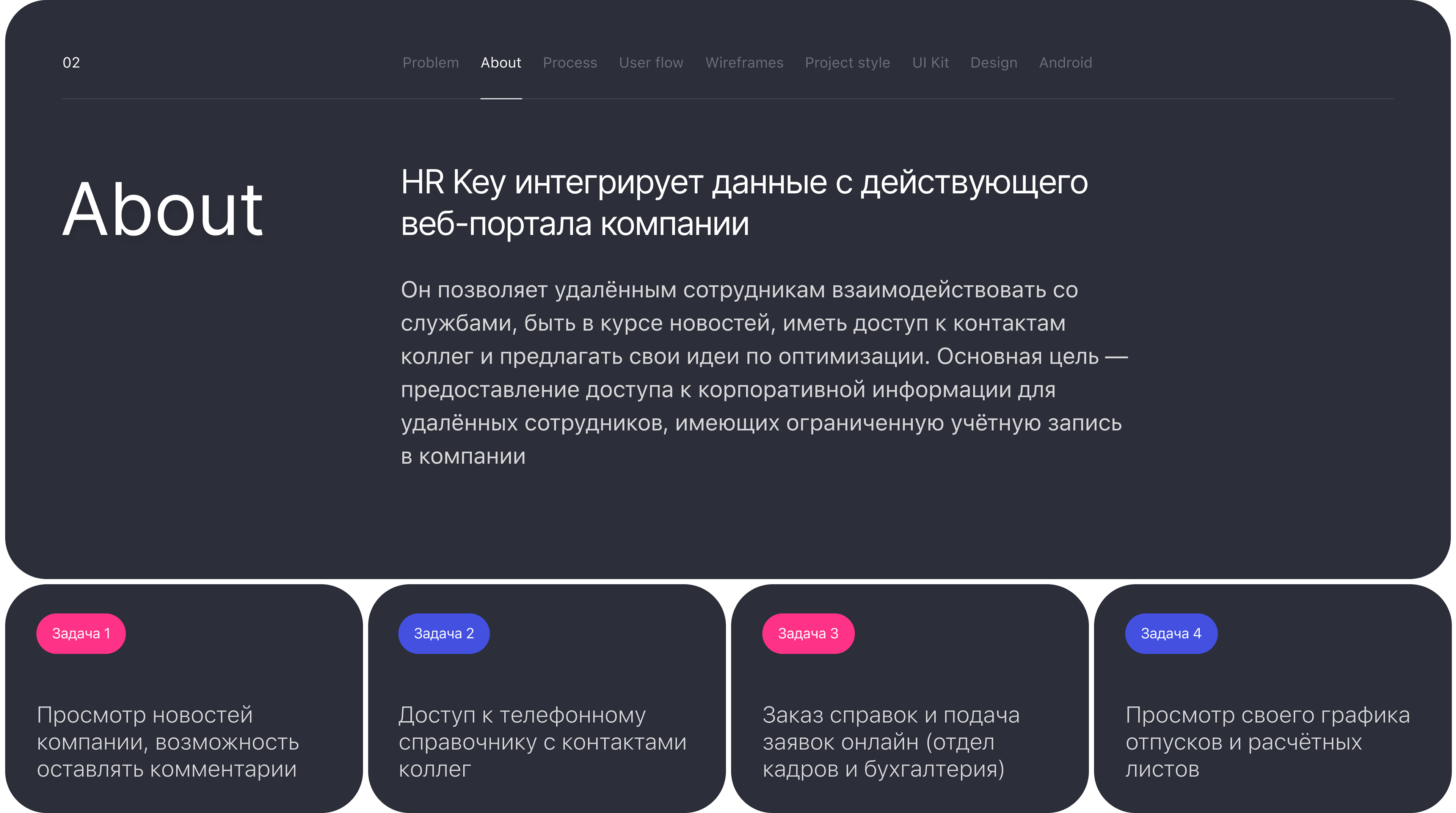 02

Problem
About
Process
User flow
Wireframes
Project style
UI Kit
Design
Android

About

HR Key интегрирует данные с действующего веб-портала компании

Он позволяет удалённым сотрудникам взаимодействовать со службами, быть в курсе новостей, иметь доступ к контактам коллег и предлагать свои идеи по оптимизации. Основная цель — предоставление доступа к корпоративной информации для удалённых сотрудников, имеющих ограниченную учётную запись в компании

Задача 1

Просмотр новостей компании, возможность оставлять комментарии

Задача 2

Доступ к телефонному справочнику с контактами коллег

Задача 3

Заказ справок и подача заявок онлайн (отдел кадров и бухгалтерия)

Задача 4

Просмотр своего графика отпусков и расчётных листов