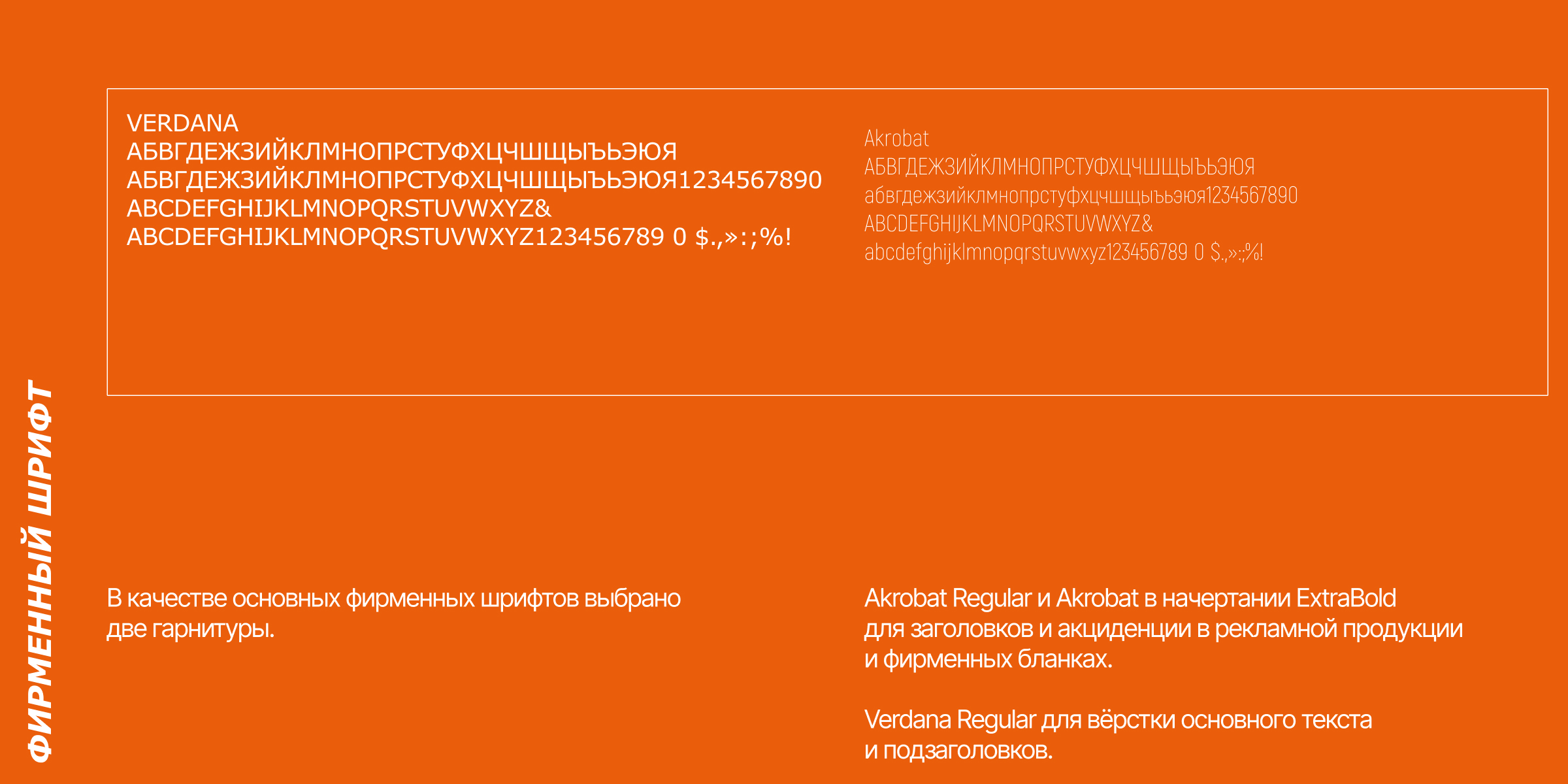 ФИРМЕННЫЙ ШРИФТ

VERDANA
АБВГДЕЖЗИЙКЛМНОПРСТУФХЦЧШЩЫЪЬЭЮЯ
АБВГДЕЖЗИЙКЛМНОПРСТУФХЦЧШЩЫЪЬЭЮЯ1234567890
ABCDEFGHIJKLMNOPQRSTUVWXYZ&
ABCDEFGHIJKLMNOPQRSTUVWXYZ123456789 0 $.,»:;%!

Akrobat
АБВГДЕЖЗИЙКЛМНОПРСТУФХЦЧШЩЫЪЬЭЮЯ
абвгдежзийклмнопрстуфхцчшщыъьэюя1234567890
ABCDEFGHIJKLMNOPQRSTUVWXYZ&
abcdefghijklmnopqrstuvwxyz123456789 0 $.,»:;%!

В качестве основных фирменных шрифтов выбрано две гарнитуры.

Akrobat Regular и Akrobat в начертании ExtraBold для заголовков и акциденции в рекламной продукции и фирменных бланках.

Verdana Regular для вёрстки основного текста и подзаголовков.