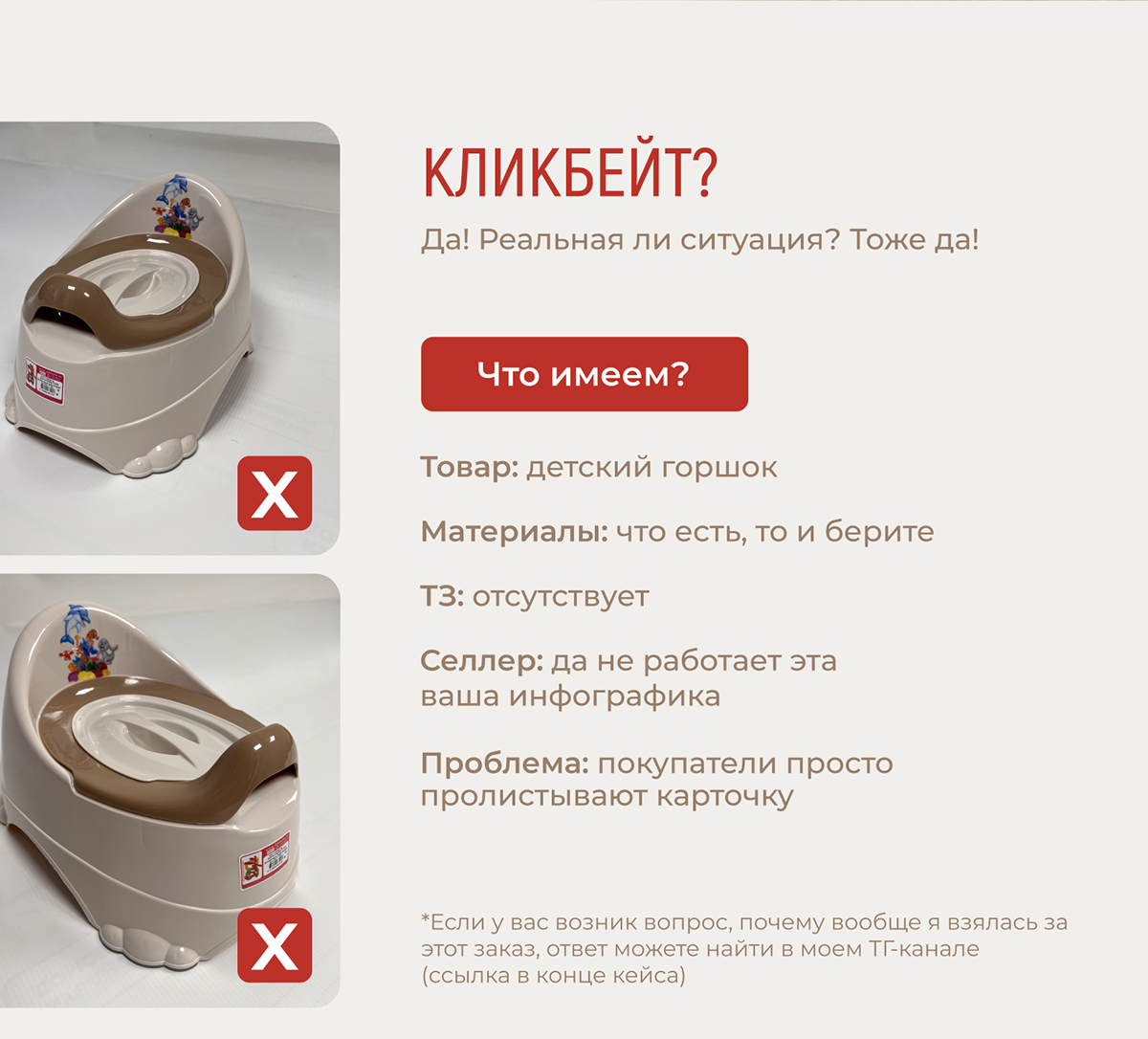 X

X

КЛИКБЕЙТ?

Да! Реальная ли ситуация? Тоже да!

Что имеем?

Товар: детский горшок

Материалы: что есть, то и берите

ТЗ: отсутствует

Селлер: да не работает эта ваша инфографика

Проблема: покупатели просто пролистывают карточку

*Если у вас возник вопрос, почему вообще я взялась за этот заказ, ответ можете найти в моем ТГ-канале (ссылка в конце кейса)