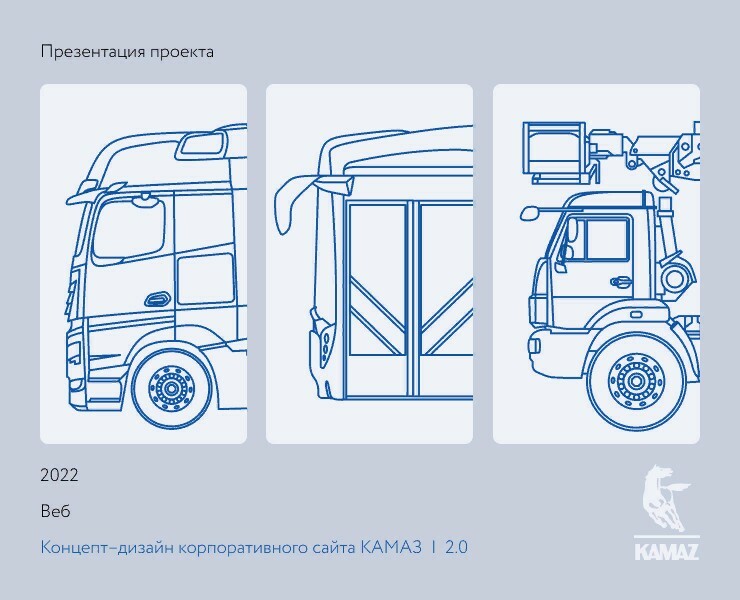 Презентация проекта

2022

Веб

Концепт–дизайн корпоративного сайта КАМАЗ | 2.0

KAMAZ