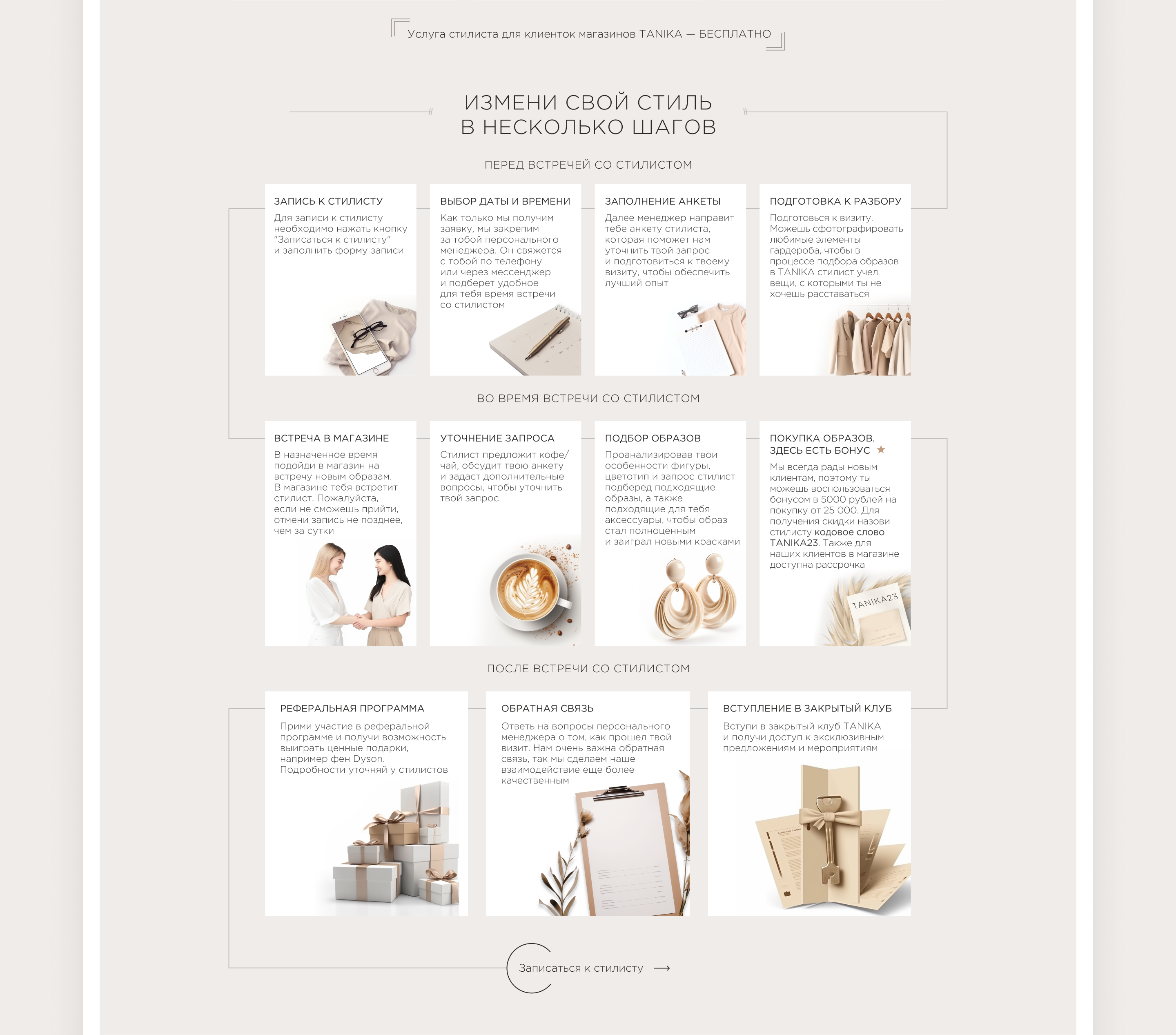 Услуга стилиста для клиенток магазинов TANIKA — БЕСПЛАТНО

ИЗМЕНИ СВОЙ СТИЛЬ В НЕСКОЛЬКО ШАГОВ

ПЕРЕД ВСТРЕЧЕЙ СО СТИЛИСТОМ

ЗАПИСЬ К СТИЛИСТУ
Для записи к стилисту необходимо нажать кнопку "Записаться к стилисту" и заполнить форму записи

ВЫБОР ДАТЫ И ВРЕМЕНИ
Как только мы получим заявку, мы закрепим за тобой персонального менеджера. Он свяжется с тобой по телефону или через мессенджер и подберет удобное для тебя время встречи со стилистом

ЗАПОЛНЕНИЕ АНКЕТЫ
Далее менеджер направит тебе анкету стилиста, которая поможет нам уточнить твой запрос и подготовиться к твоему визиту, чтобы обеспечить лучший опыт

ПОДГОТОВКА К РАЗБОРУ
Подготовься к визиту. Можешь сфотографировать любимые элементы гардероба, чтобы в процессе подбора образов в TANIKA стилист учел вещи, с которыми ты не хочешь расставаться

ВО ВРЕМЯ ВСТРЕЧИ СО СТИЛИСТОМ

ВСТРЕЧА В МАГАЗИНЕ
В назначенное время подойди в магазин на встречу новым образам. В магазине тебя встретит стилист. Пожалуйста, если не сможешь прийти, отмени запись не позднее, чем за сутки

УТОЧНЕНИЕ ЗАПРОСА
Стилист предложит кофе/чай, обсудит твою анкету и задаст дополнительные вопросы, чтобы уточнить твой запрос

ПОДБОР ОБРАЗОВ
Проанализировав твои особенности фигуры, цветотип и запрос стилист подберед подходящие образы, а также подходящие для тебя аксессуары, чтобы образ стал полноценным и заиграл новыми красками

ПОКУПКА ОБРАЗОВ. ЗДЕСЬ ЕСТЬ БОНУС ★
Мы всегда рады новым клиентам, поэтому ты можешь воспользоваться бонусом в 5000 рублей на покупку от 25 000. Для получения скидки назови стилисту кодовое слово TANIKA23. Также для наших клиентов в магазине доступна рассрочка

TANIKA23

ПОСЛЕ ВСТРЕЧИ СО СТИЛИСТОМ

РЕФЕРАЛЬНАЯ ПРОГРАММА
Прими участие в реферальной программе и получи возможность выиграть ценные подарки, например фен Dyson. Подробности уточняй у стилистов

ОБРАТНАЯ СВЯЗЬ
Ответь на вопросы персонального менеджера о том, как прошел твой визит. Нам очень важна обратная связь, так мы сделаем наше взаимодействие еще более качественным

ВСТУПЛЕНИЕ В ЗАКРЫТЫЙ КЛУБ
Вступи в закрытый клуб TANIKA и получи доступ к эксклюзивным предложениям и мероприятиям

Записаться к стилисту →