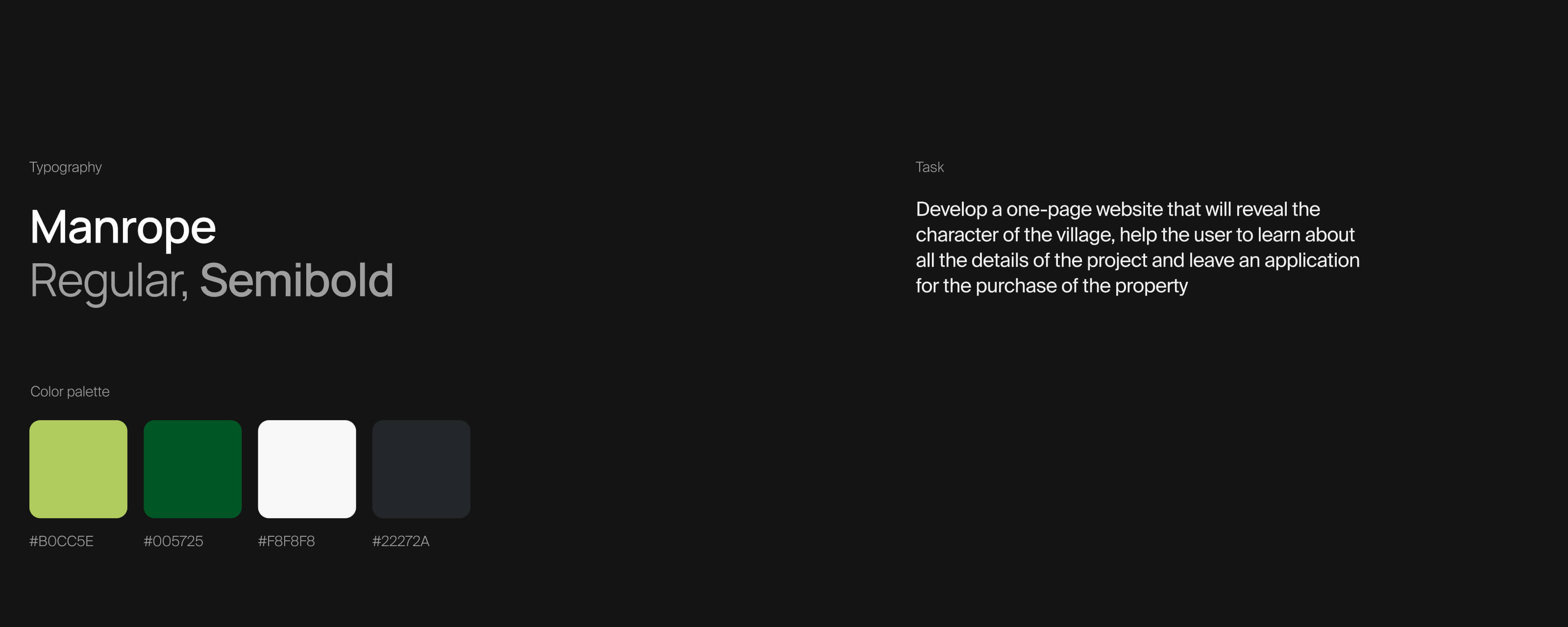 Typography

Manrope
Regular, Semibold

Color palette

#B0CC5E

#005725

#F8F8F8

#22272A

Task

Develop a one-page website that will reveal the character of the village, help the user to learn about all the details of the project and leave an application for the purchase of the property