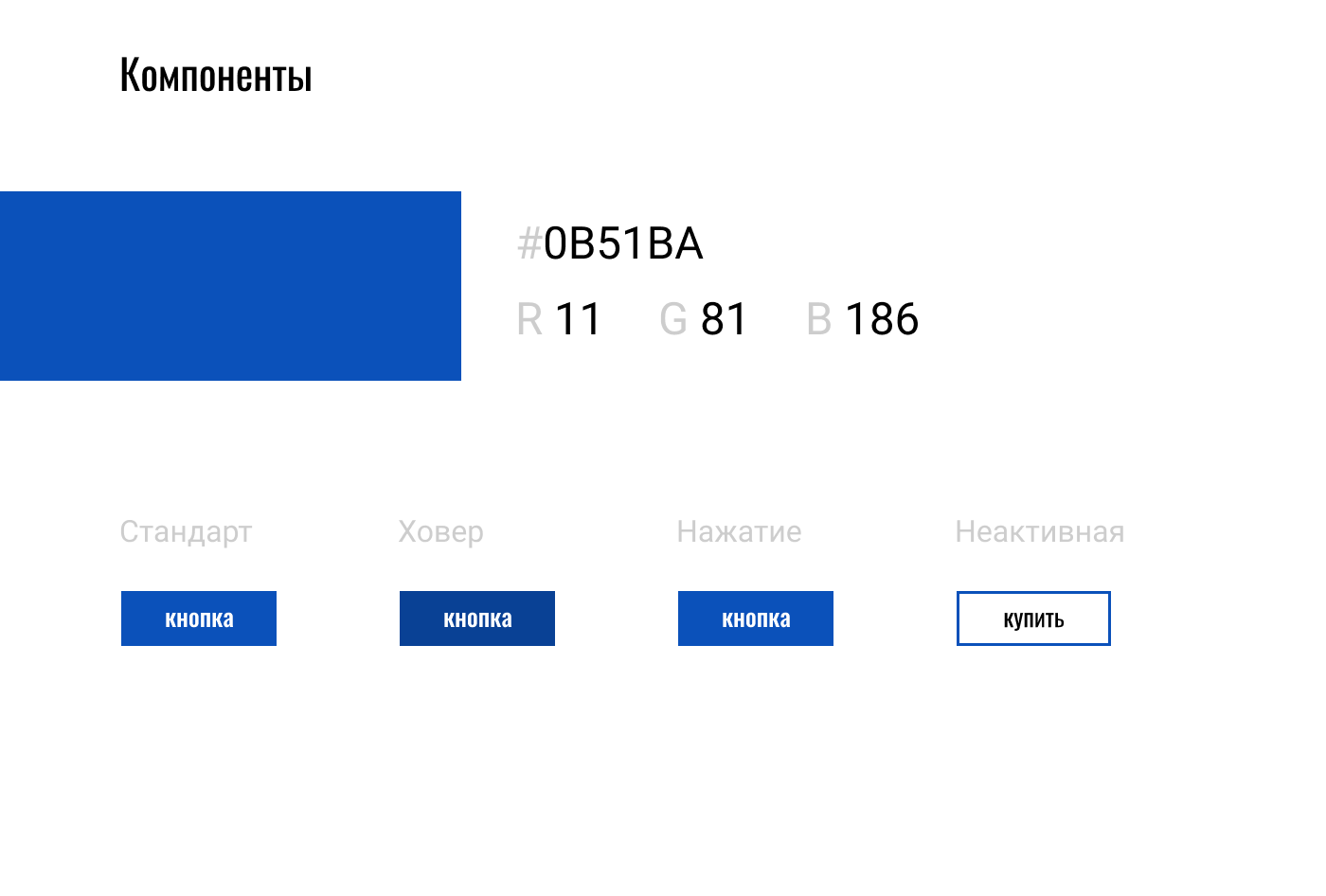 Компоненты

#0B51BA

R 11 G 81 B 186

Стандарт

кнопка

Ховер

кнопка

Нажатие

кнопка

Неактивная

купить