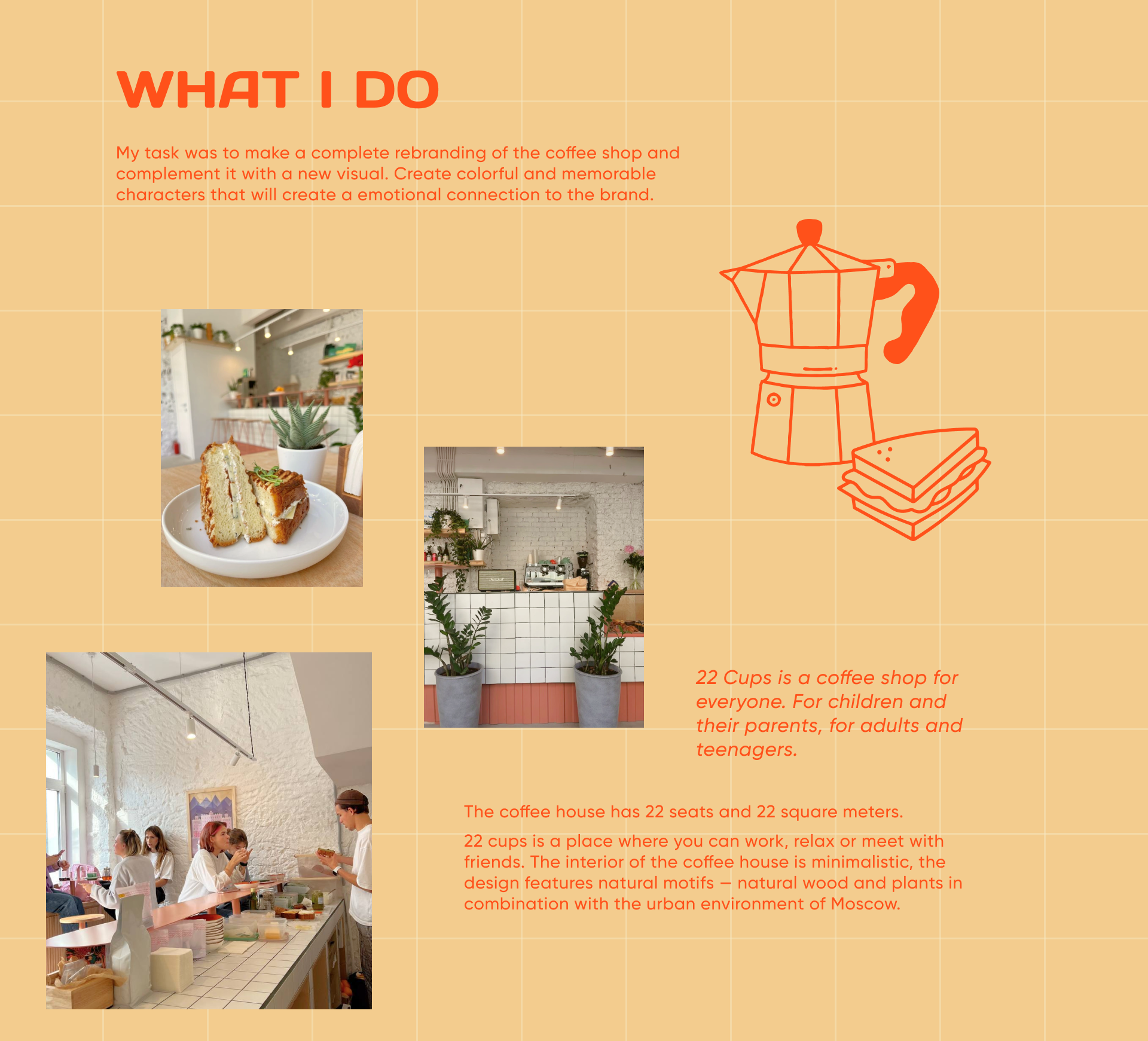 WHAT I DO

My task was to make a complete rebranding of the coffee shop and complement it with a new visual. Create colorful and memorable characters that will create a emotional connection to the brand.

22 Cups is a coffee shop for everyone. For children and their parents, for adults and teenagers.

The coffee house has 22 seats and 22 square meters.

22 cups is a place where you can work, relax or meet with friends. The interior of the coffee house is minimalistic, the design features natural motifs – natural wood and plants in combination with the urban environment of Moscow.