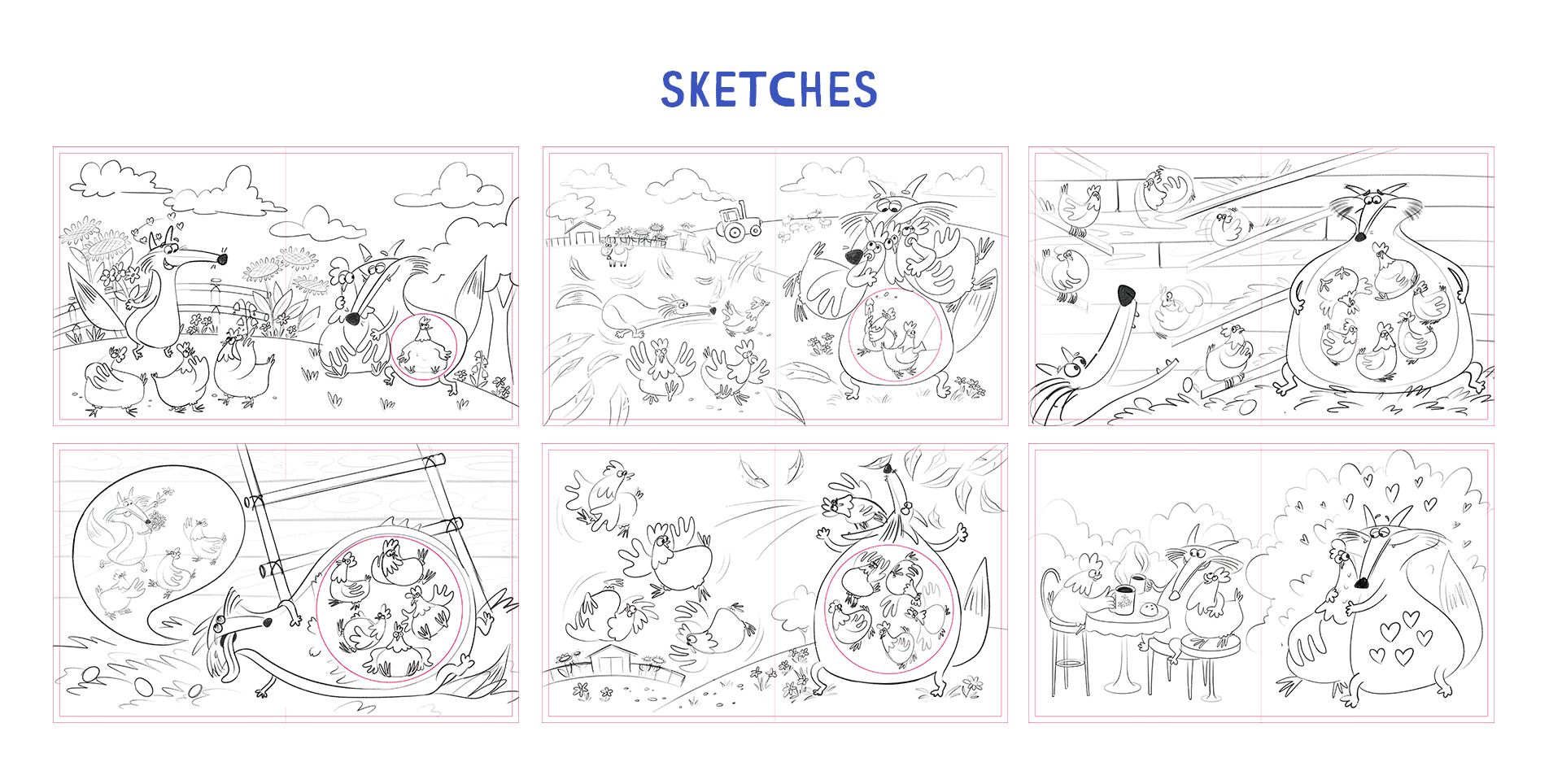 SKETCHES