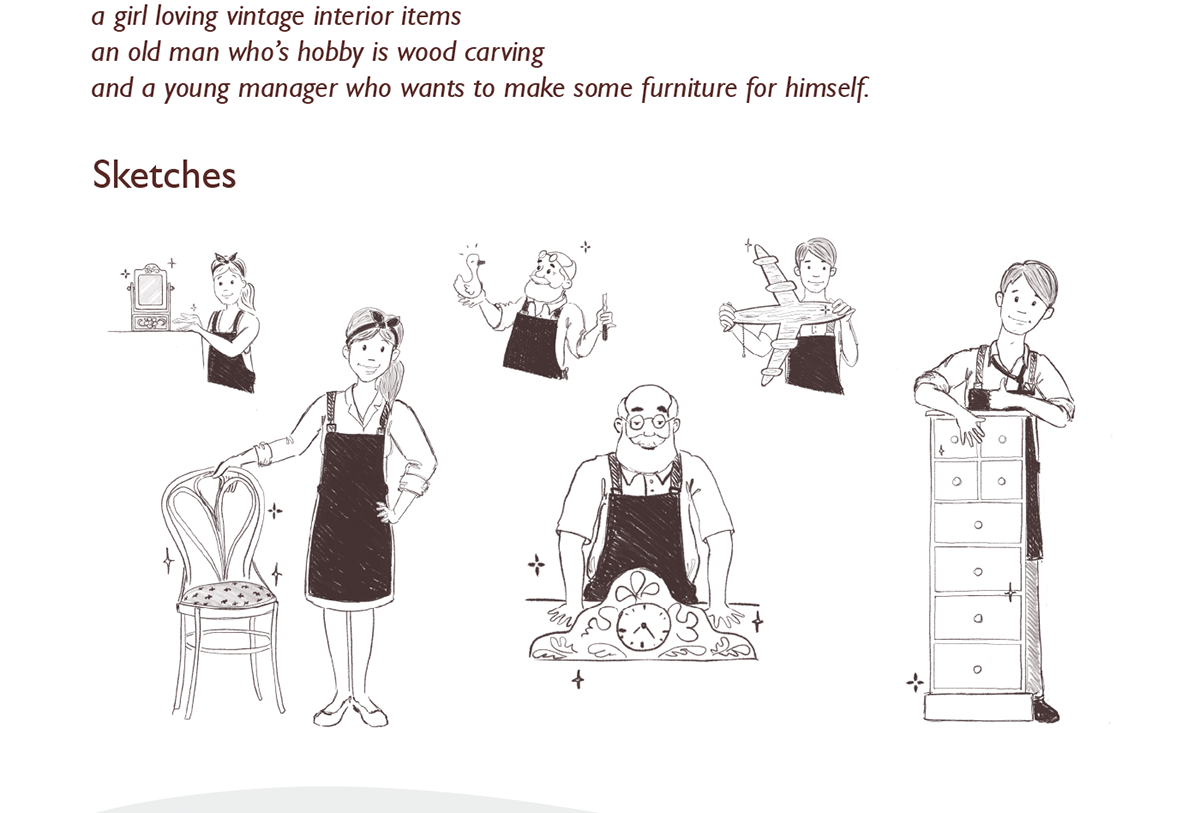 a girl loving vintage interior items
an old man who's hobby is wood carving
and a young manager who wants to make some furniture for himself.

Sketches