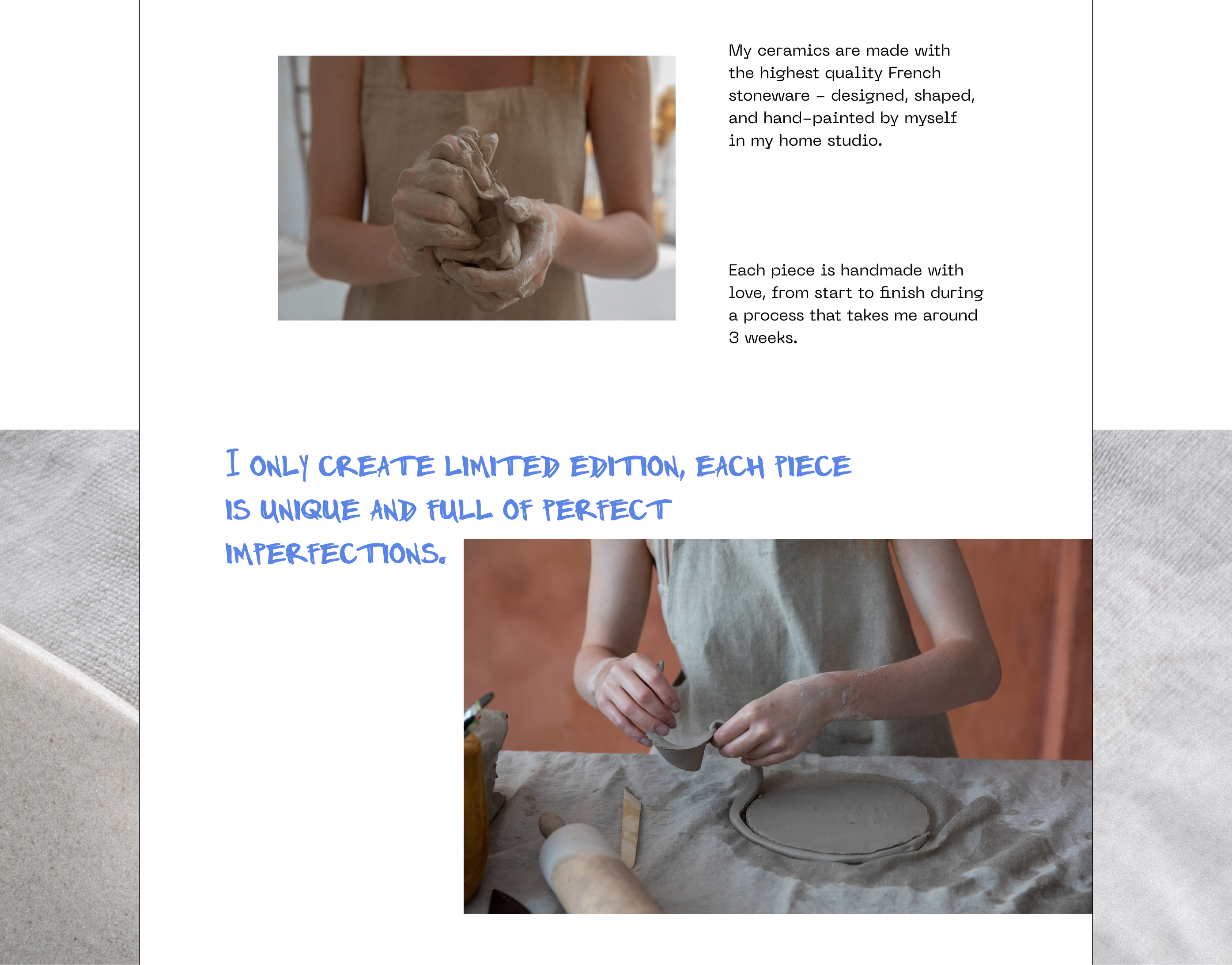 My ceramics are made with the highest quality French stoneware – designed, shaped, and hand-painted by myself in my home studio.

Each piece is handmade with love, from start to finish during a process that takes me around 3 weeks.

I ONLY CREATE LIMITED EDITION, EACH PIECE IS UNIQUE AND FULL OF PERFECT IMPERFECTIONS.