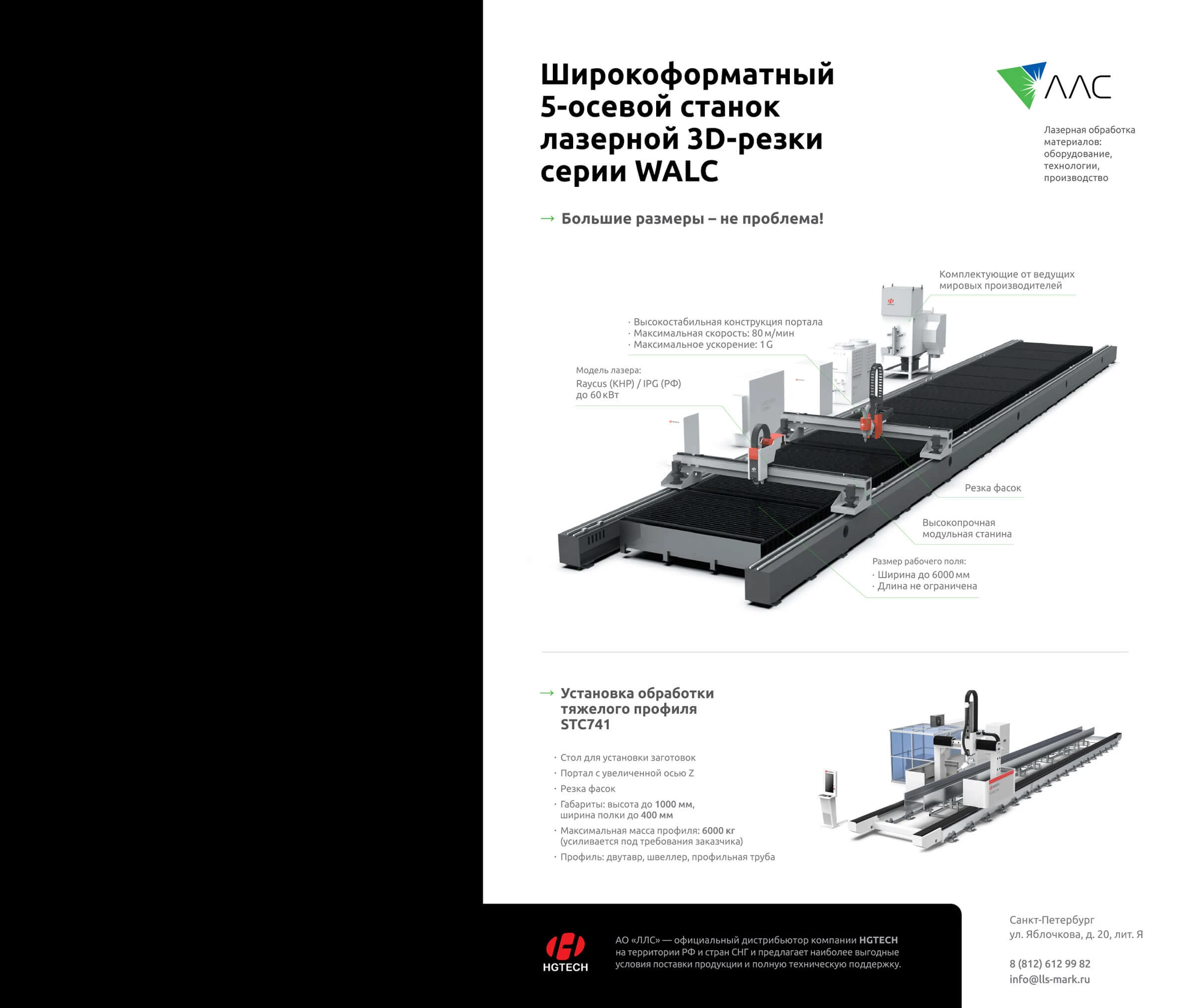 Широкоформатный 5-осевой станок лазерной 3D-резки серии WALC

ЛЛС

Лазерная обработка материалов: оборудование, технологии, производство

→ Большие размеры – не проблема!

Комплектующие от ведущих мировых производителей

· Высокостабильная конструкция портала
· Максимальная скорость: 80 м/мин
· Максимальное ускорение: 1 G

Модель лазера:
Raycus (КНР) / IPG (РФ)
до 60 кВт

Резка фасок

Высокопрочная модульная станина

Размер рабочего поля:
· Ширина до 6000 мм
· Длина не ограничена

→ Установка обработки тяжелого профиля STC741

· Стол для установки заготовок
· Портал с увеличенной осью Z
· Резка фасок
· Габариты: высота до 1000 мм, ширина полки до 400 мм
· Максимальная масса профиля: 6000 кг (усиливается под требования заказчика)
· Профиль: двутавр, швеллер, профильная труба

HGTECH

АО «ЛЛС» — официальный дистрибьютор компании HGTECH на территории РФ и стран СНГ и предлагает наиболее выгодные условия поставки продукции и полную техническую поддержку.

Санкт-Петербург
ул. Яблочкова, д. 20, лит. Я

8 (812) 612 99 82
info@lls-mark.ru