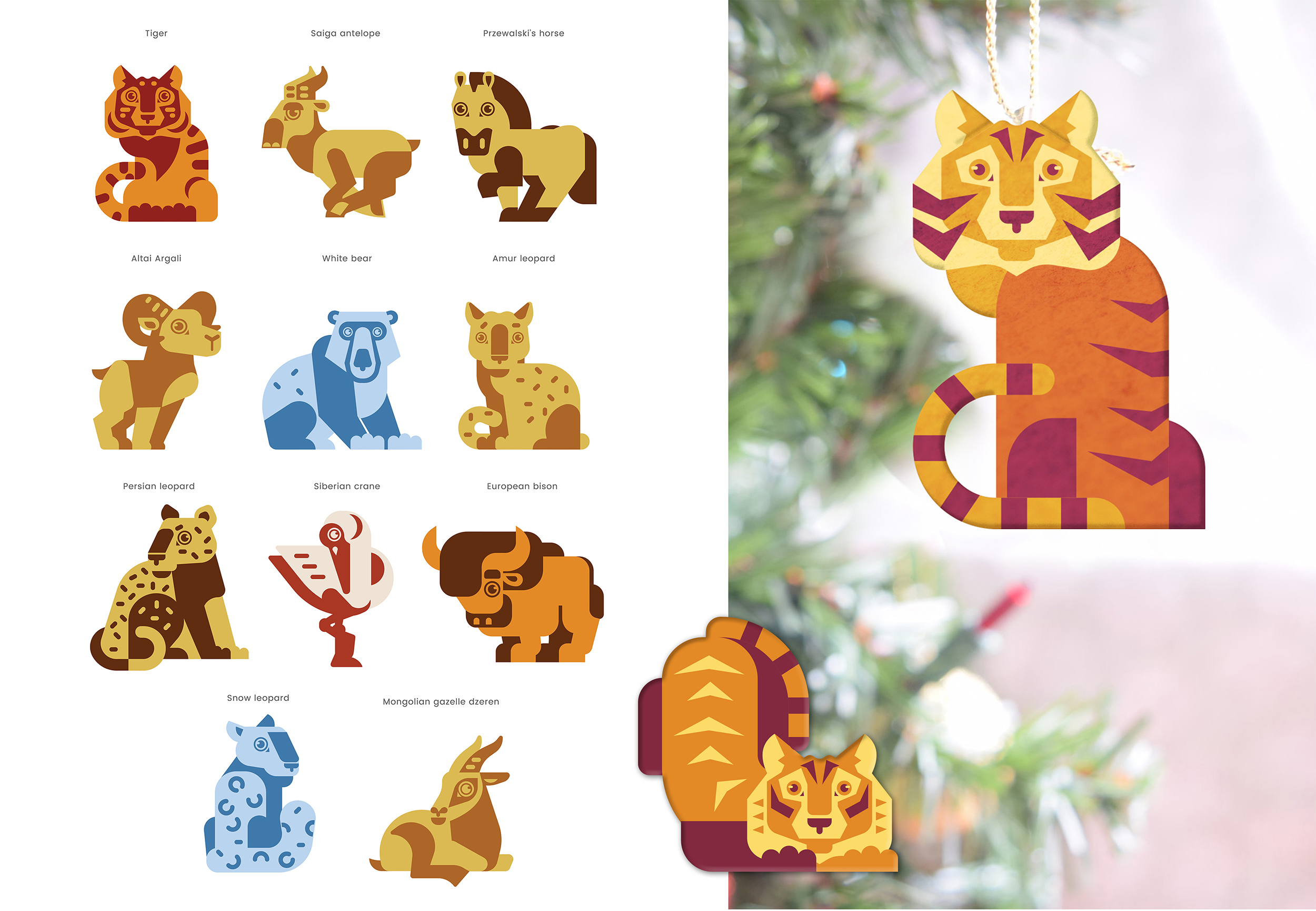 Tiger

Saiga antelope

Przewalski's horse

Altai Argali

White bear

Amur leopard

Persian leopard

Siberian crane

European bison

Snow leopard

Mongolian gazelle dzeren