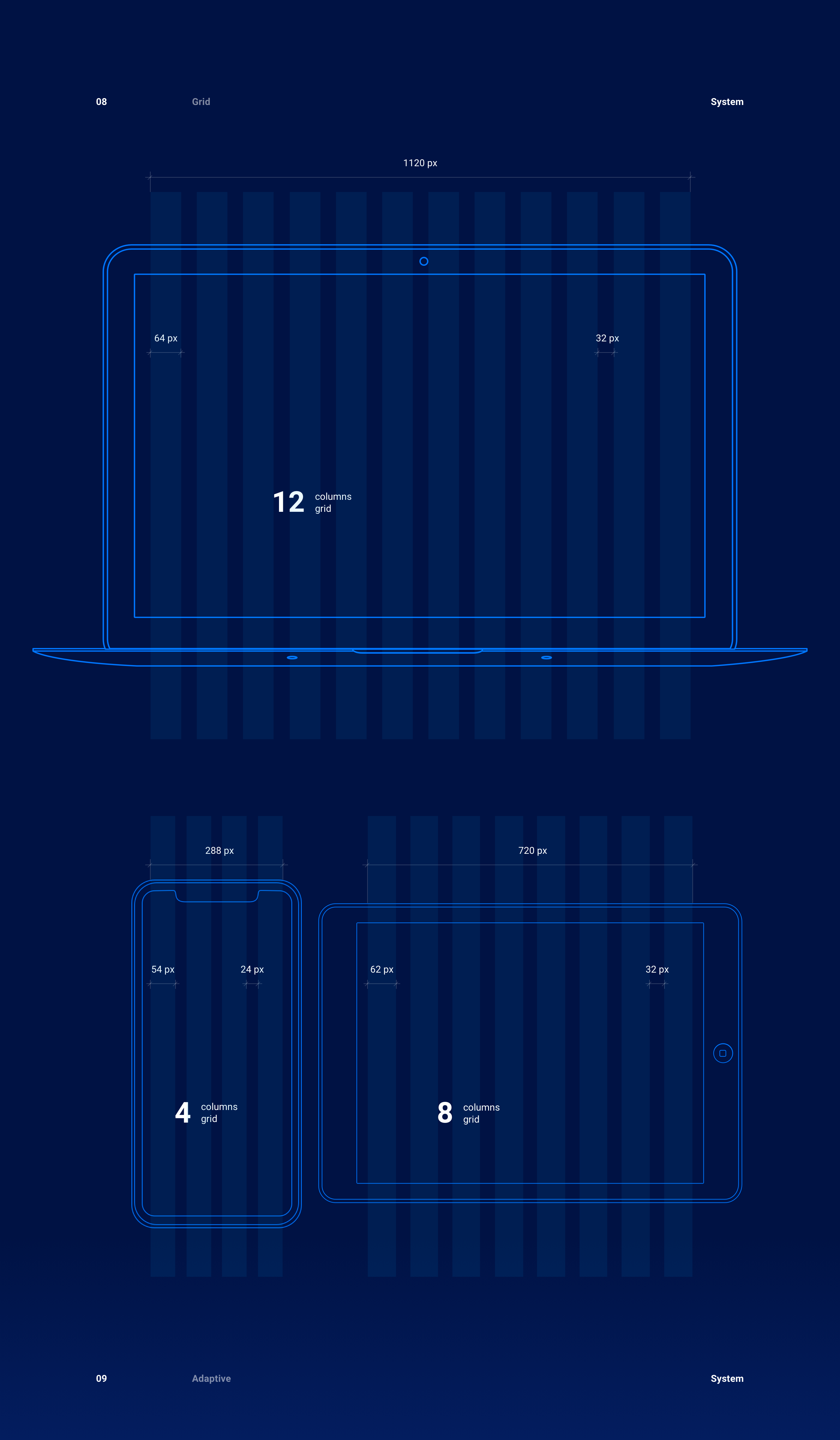 08 Grid System

1120 px

64 px

32 px

12 columns grid

288 px

720 px

54 px

24 px

62 px

32 px

4 columns grid

8 columns grid

09 Adaptive System