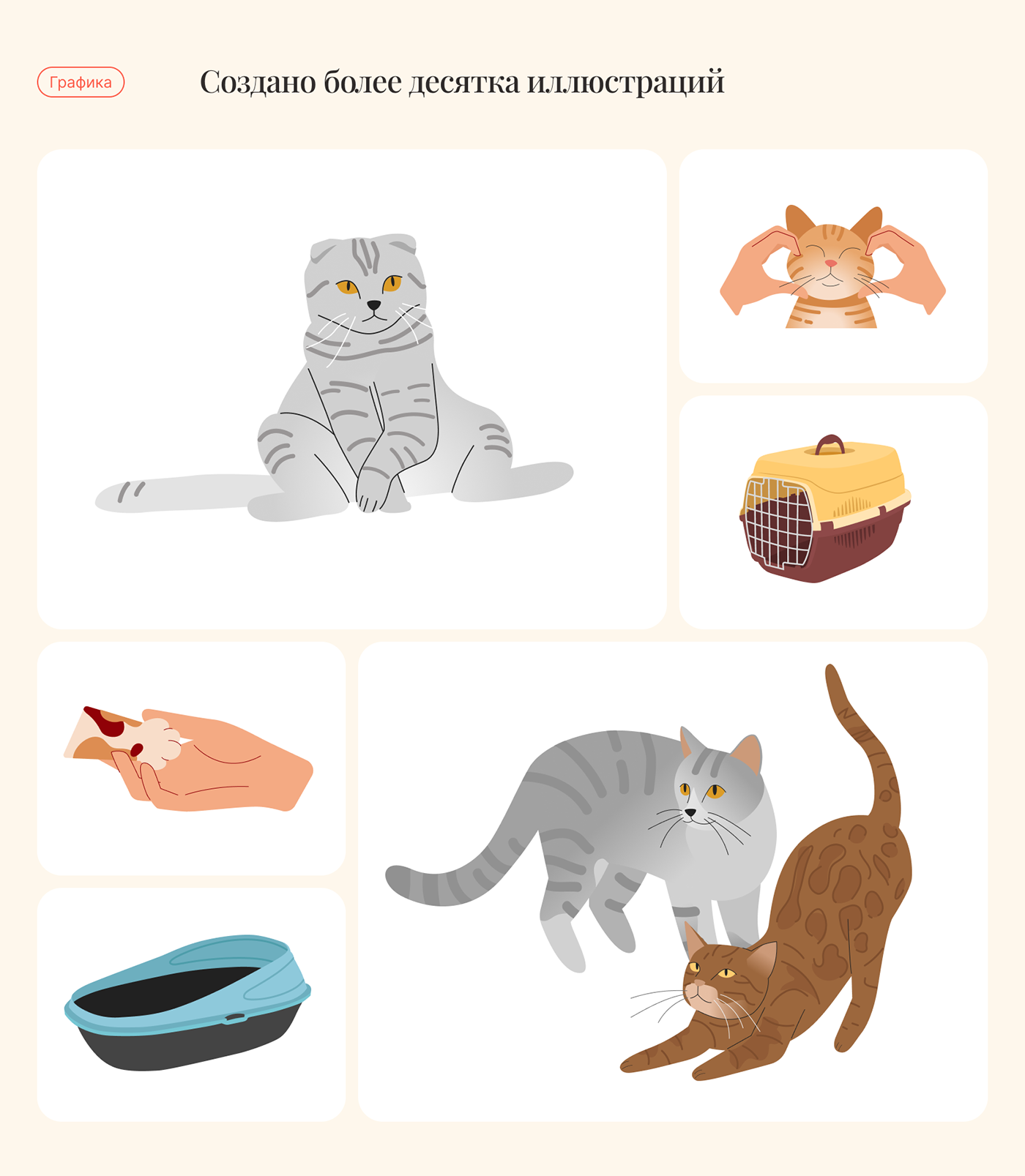 Графика

Создано более десятка иллюстраций