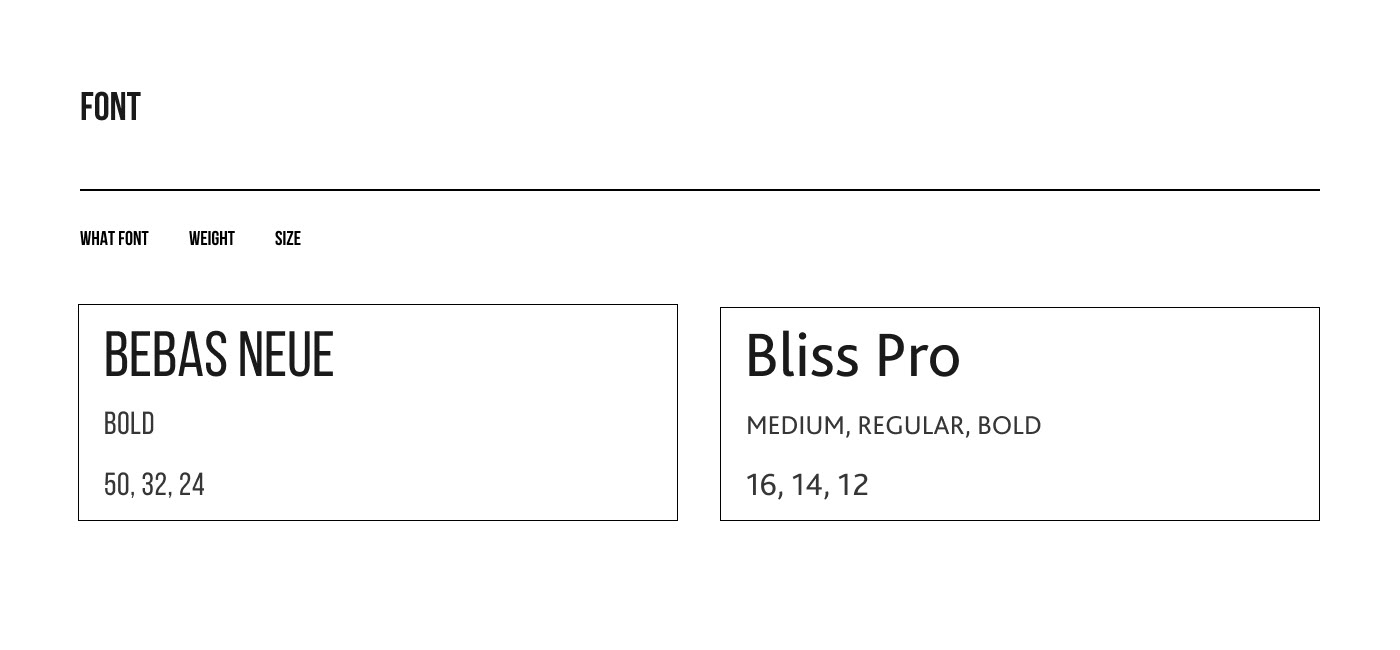 FONT

WHAT FONT WEIGHT SIZE

BEBAS NEUE

BOLD

50, 32, 24

Bliss Pro

MEDIUM, REGULAR, BOLD

16, 14, 12