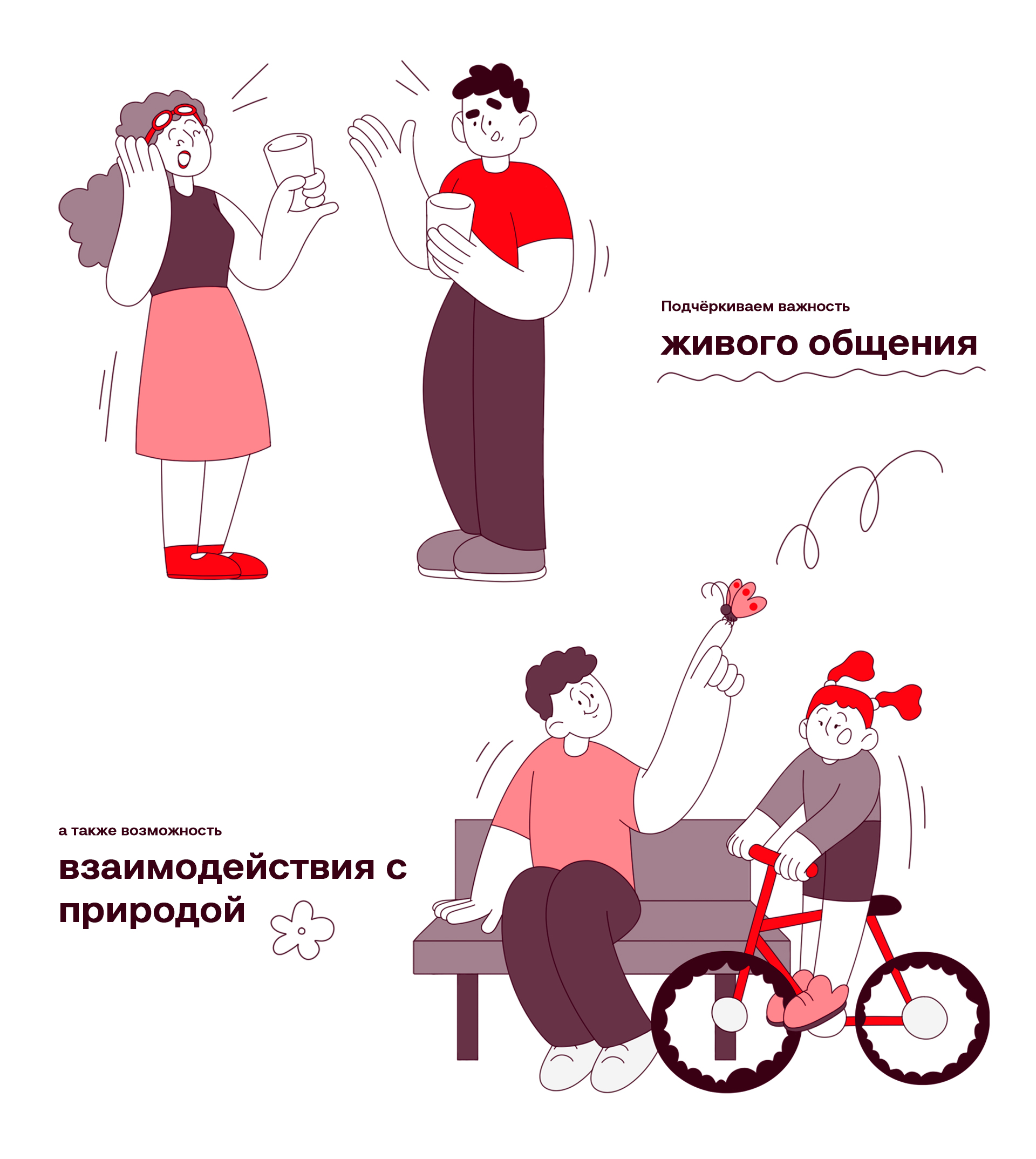 Подчёркиваем важность

живого общения

а также возможность

взаимодействия с природой