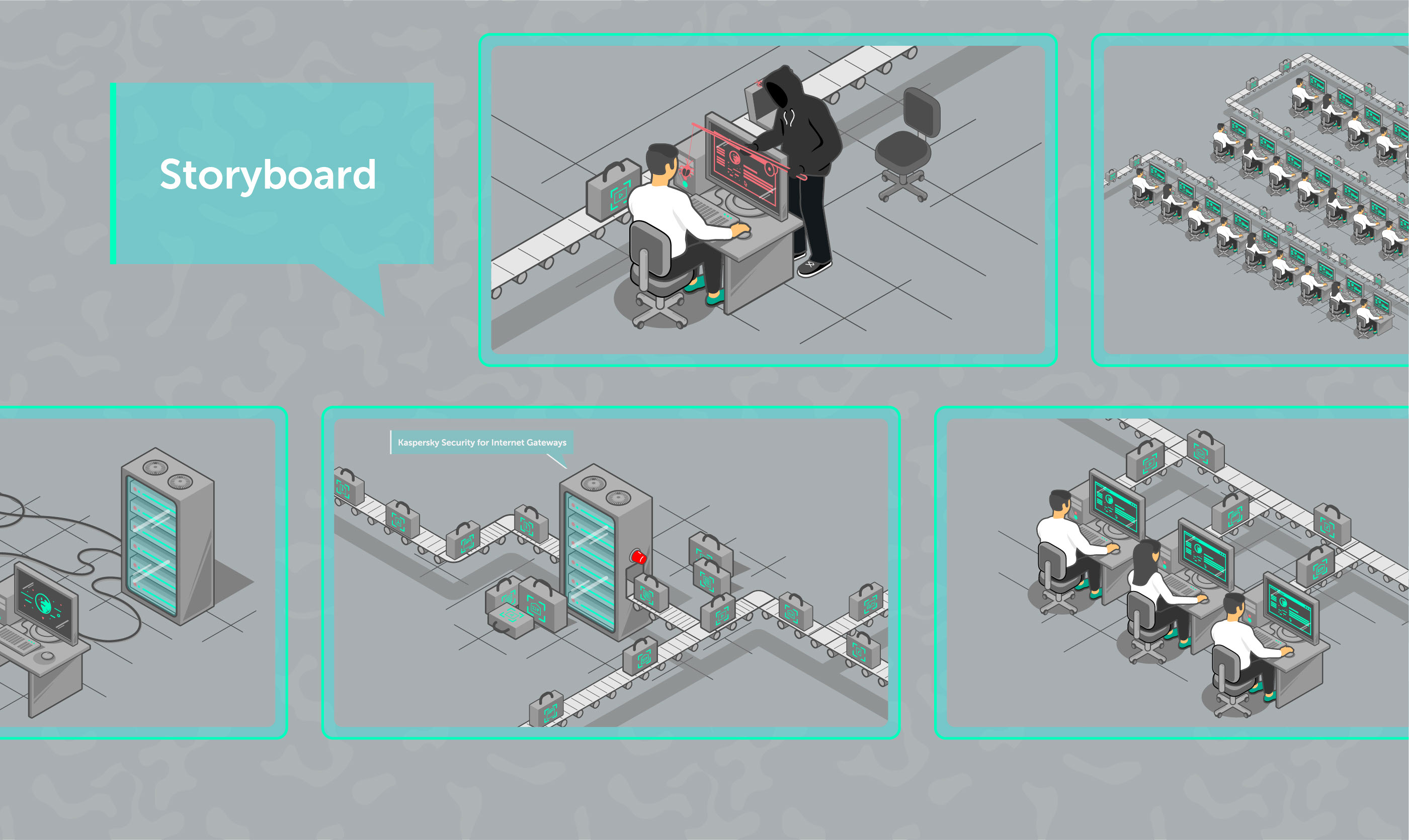 Storyboard

Kaspersky Security for Internet Gateways