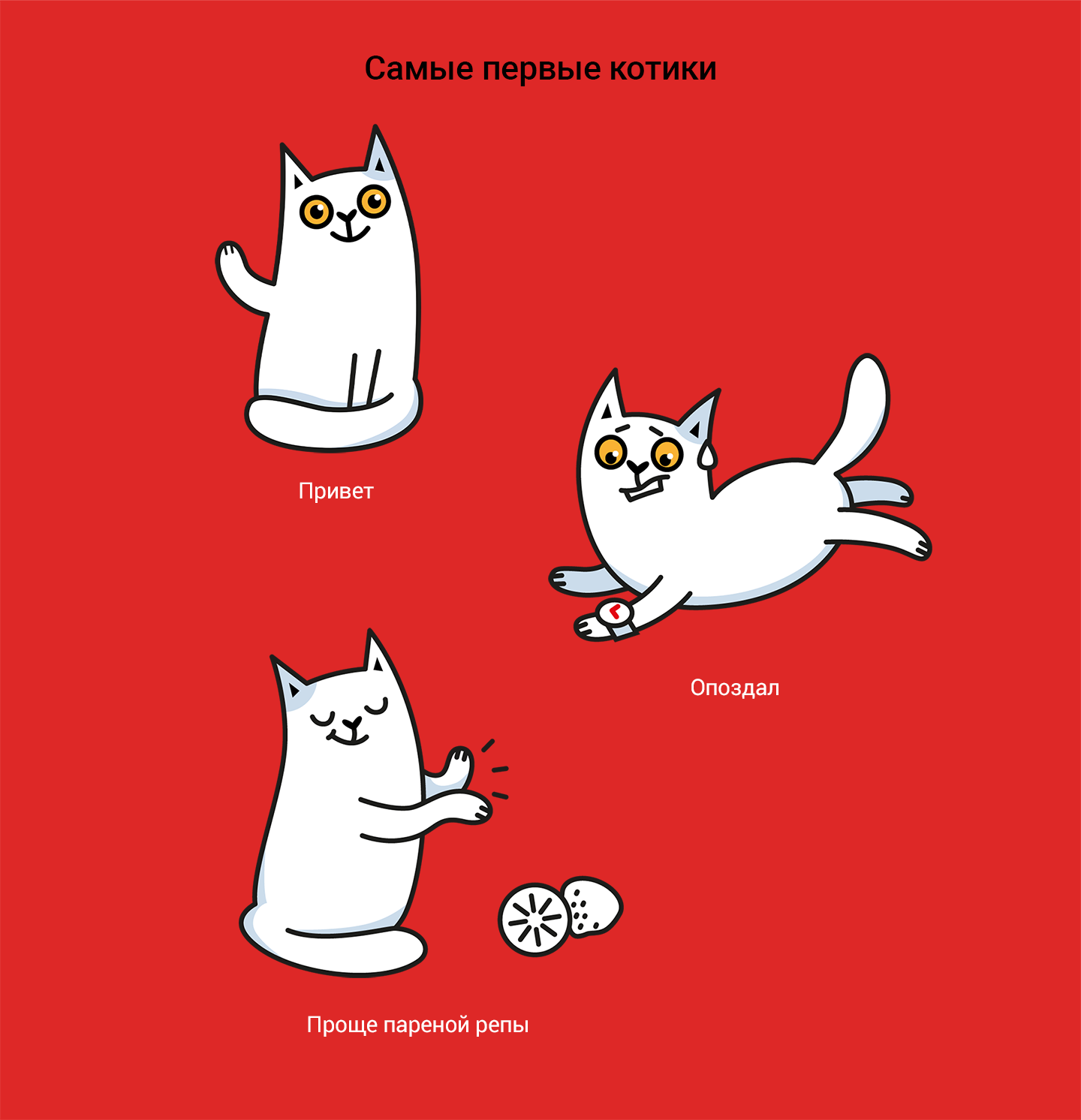 Самые первые котики

Привет

Опоздал

Проще пареной репы