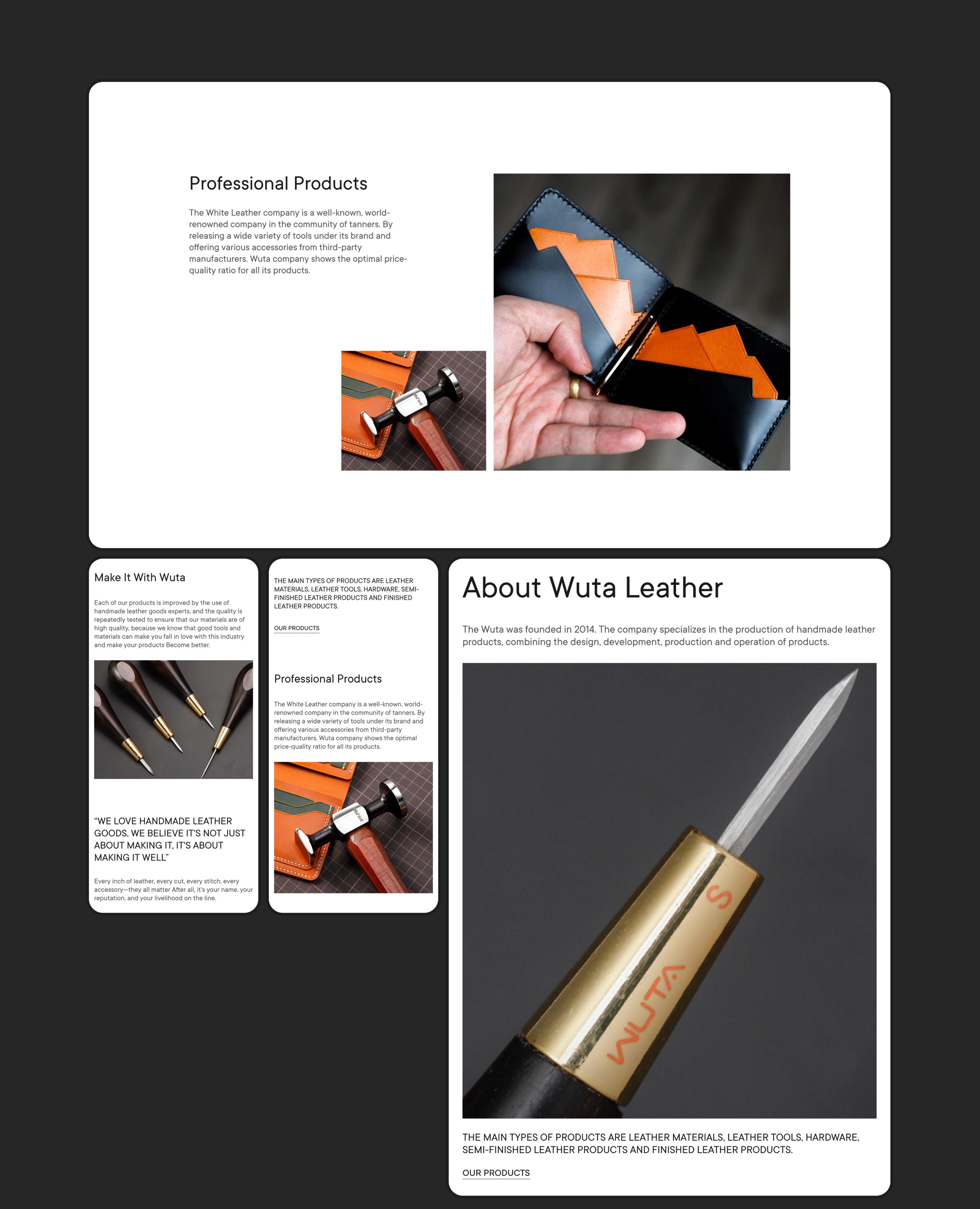 Professional Products

The White Leather company is a well-known, world-renowned company in the community of tanners. By releasing a wide variety of tools under its brand and offering various accessories from third-party manufacturers. Wuta company shows the optimal price-quality ratio for all its products.

Make It With Wuta

Each of our products is improved by the use of handmade leather goods experts, and the quality is repeatedly tested to ensure that our materials are of high quality, because we know that good tools and materials can make you fall in love with this industry and make your products Become better.

"WE LOVE HANDMADE LEATHER GOODS, WE BELIEVE IT'S NOT JUST ABOUT MAKING IT, IT'S ABOUT MAKING IT WELL"

Every inch of leather, every cut, every stitch, every accessory—they all matter After all, it's your name, your reputation, and your livelihood on the line.

THE MAIN TYPES OF PRODUCTS ARE LEATHER MATERIALS, LEATHER TOOLS, HARDWARE, SEMI-FINISHED LEATHER PRODUCTS AND FINISHED LEATHER PRODUCTS.

OUR PRODUCTS

Professional Products

The White Leather company is a well-known, world-renowned company in the community of tanners. By releasing a wide variety of tools under its brand and offering various accessories from third-party manufacturers. Wuta company shows the optimal price-quality ratio for all its products.

About Wuta Leather

The Wuta was founded in 2014. The company specializes in the production of handmade leather products, combining the design, development, production and operation of products.

WUTA S

THE MAIN TYPES OF PRODUCTS ARE LEATHER MATERIALS, LEATHER TOOLS, HARDWARE, SEMI-FINISHED LEATHER PRODUCTS AND FINISHED LEATHER PRODUCTS.

OUR PRODUCTS