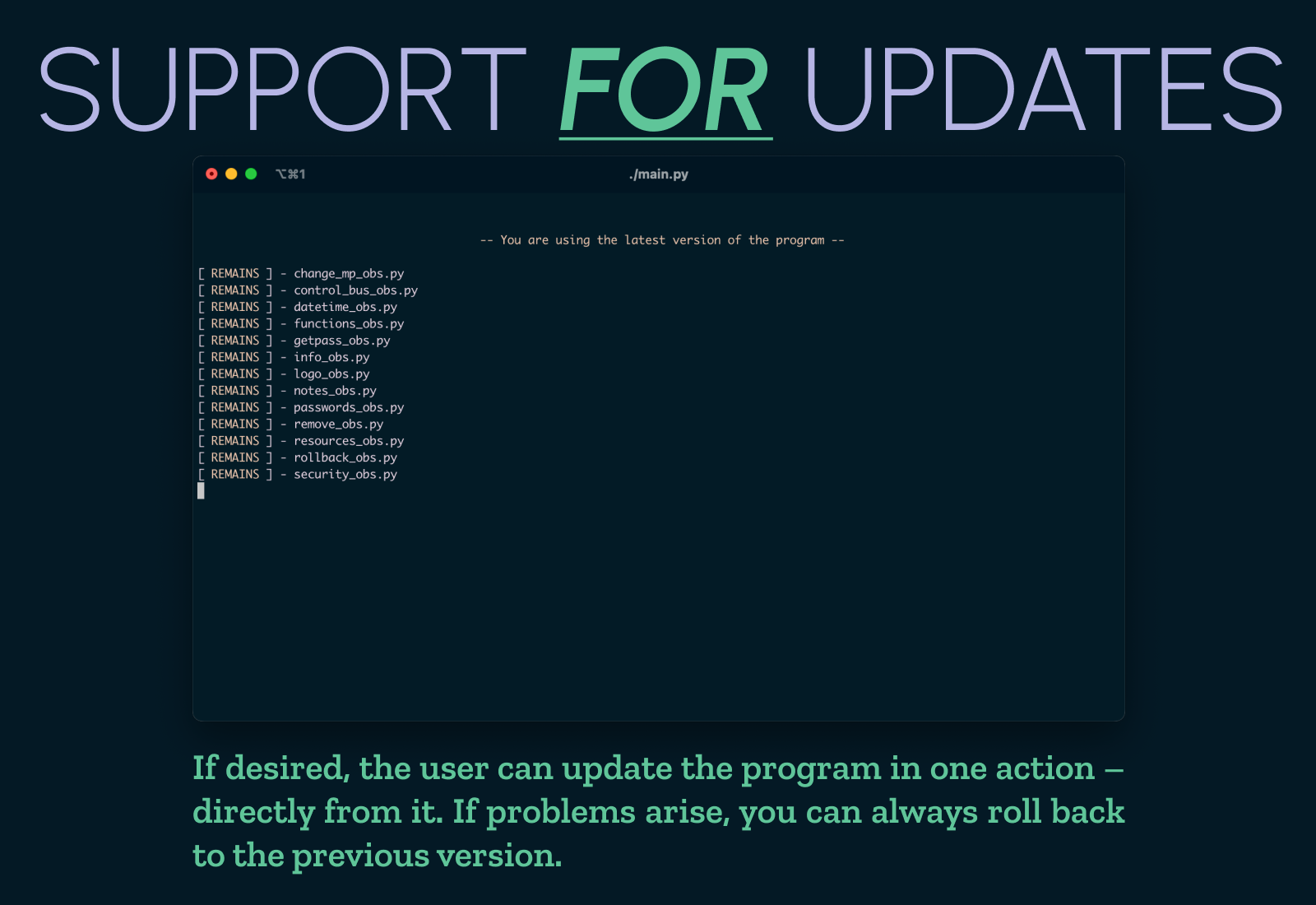 SUPPORT FOR UPDATES

⌥⌘1 ./main.py

-- You are using the latest version of the program --

[ REMAINS ] - change_mp_obs.py
[ REMAINS ] - control_bus_obs.py
[ REMAINS ] - datetime_obs.py
[ REMAINS ] - functions_obs.py
[ REMAINS ] - getpass_obs.py
[ REMAINS ] - info_obs.py
[ REMAINS ] - logo_obs.py
[ REMAINS ] - notes_obs.py
[ REMAINS ] - passwords_obs.py
[ REMAINS ] - remove_obs.py
[ REMAINS ] - resources_obs.py
[ REMAINS ] - rollback_obs.py
[ REMAINS ] - security_obs.py

If desired, the user can update the program in one action – directly from it. If problems arise, you can always roll back to the previous version.