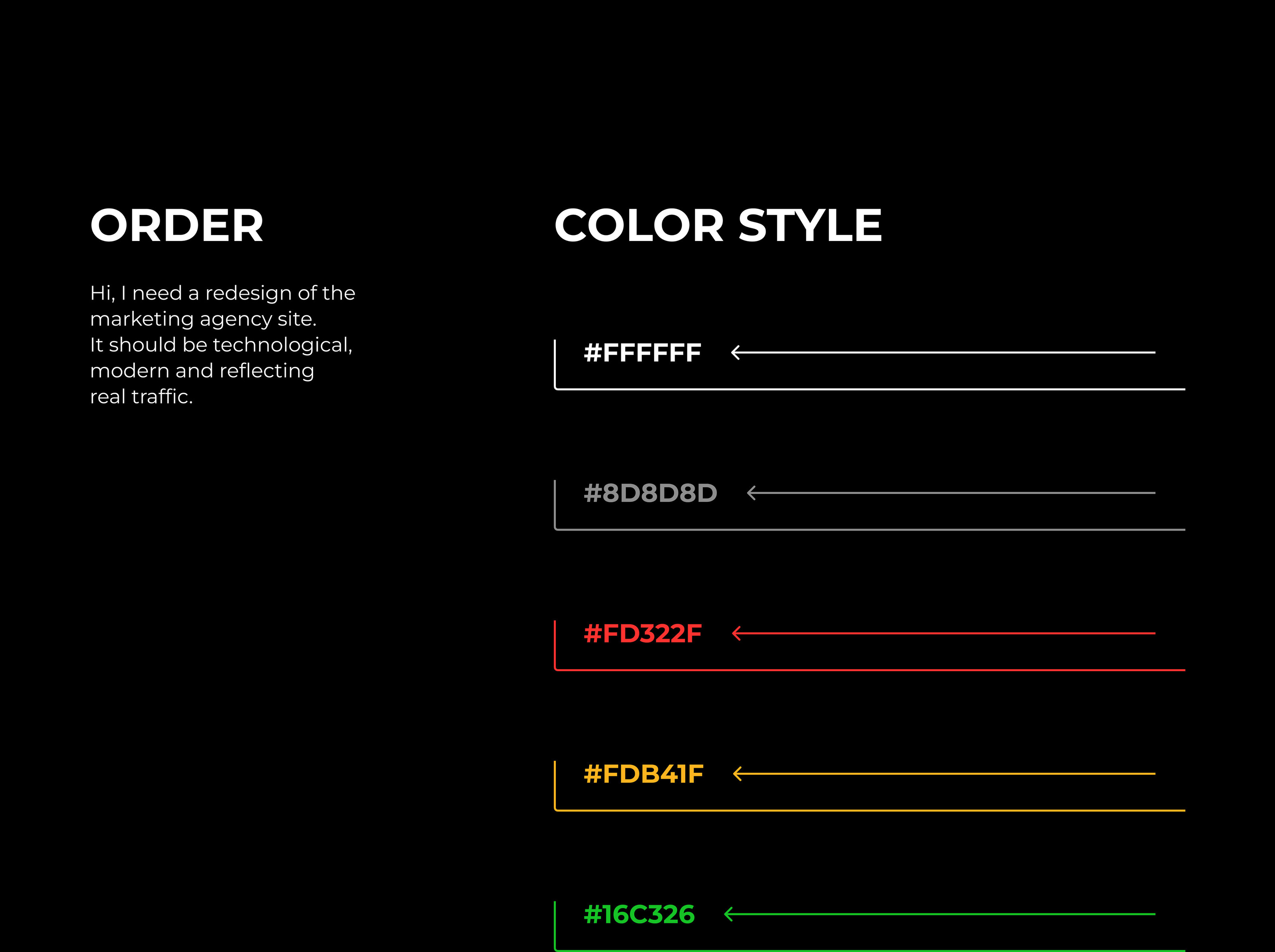 ORDER

Hi, I need a redesign of the marketing agency site. It should be technological, modern and reflecting real traffic.

COLOR STYLE

#FFFFFF

#8D8D8D

#FD322F

#FDB41F

#16C326