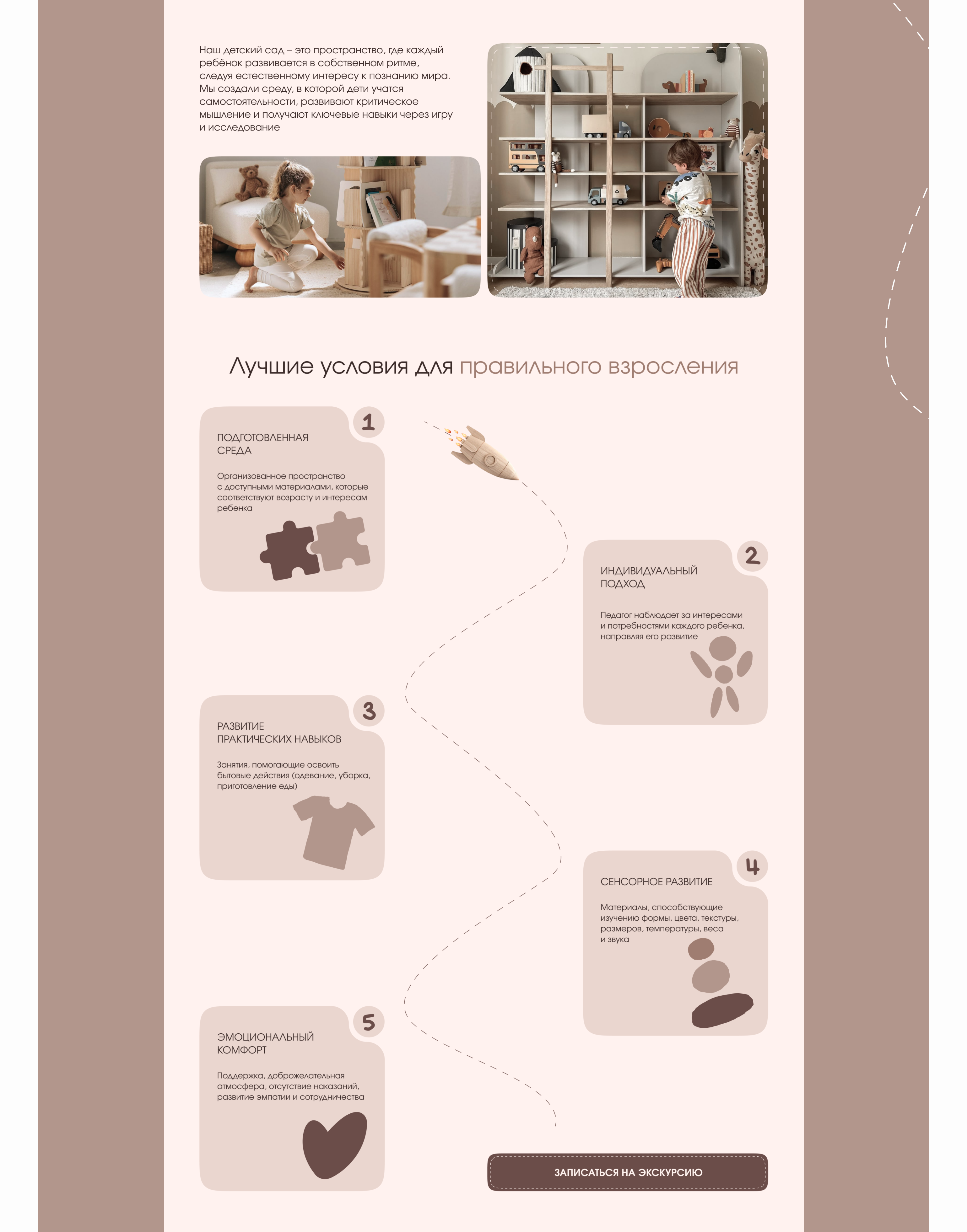 Наш детский сад – это пространство, где каждый ребёнок развивается в собственном ритме, следуя естественному интересу к познанию мира. Мы создали среду, в которой дети учатся самостоятельности, развивают критическое мышление и получают ключевые навыки через игру и исследование

Лучшие условия для правильного взросления

1
ПОДГОТОВЛЕННАЯ СРЕДА

Организованное пространство с доступными материалами, которые соответствуют возрасту и интересам ребенка

2
ИНДИВИДУАЛЬНЫЙ ПОДХОД

Педагог наблюдает за интересами и потребностями каждого ребенка, направляя его развитие

3
РАЗВИТИЕ ПРАКТИЧЕСКИХ НАВЫКОВ

Занятия, помогающие освоить бытовые действия (одевание, уборка, приготовление еды)

4
СЕНСОРНОЕ РАЗВИТИЕ

Материалы, способствующие изучению формы, цвета, текстуры, размеров, температуры, веса и звука

5
ЭМОЦИОНАЛЬНЫЙ КОМФОРТ

Поддержка, доброжелательная атмосфера, отсутствие наказаний, развитие эмпатии и сотрудничества

ЗАПИСАТЬСЯ НА ЭКСКУРСИЮ