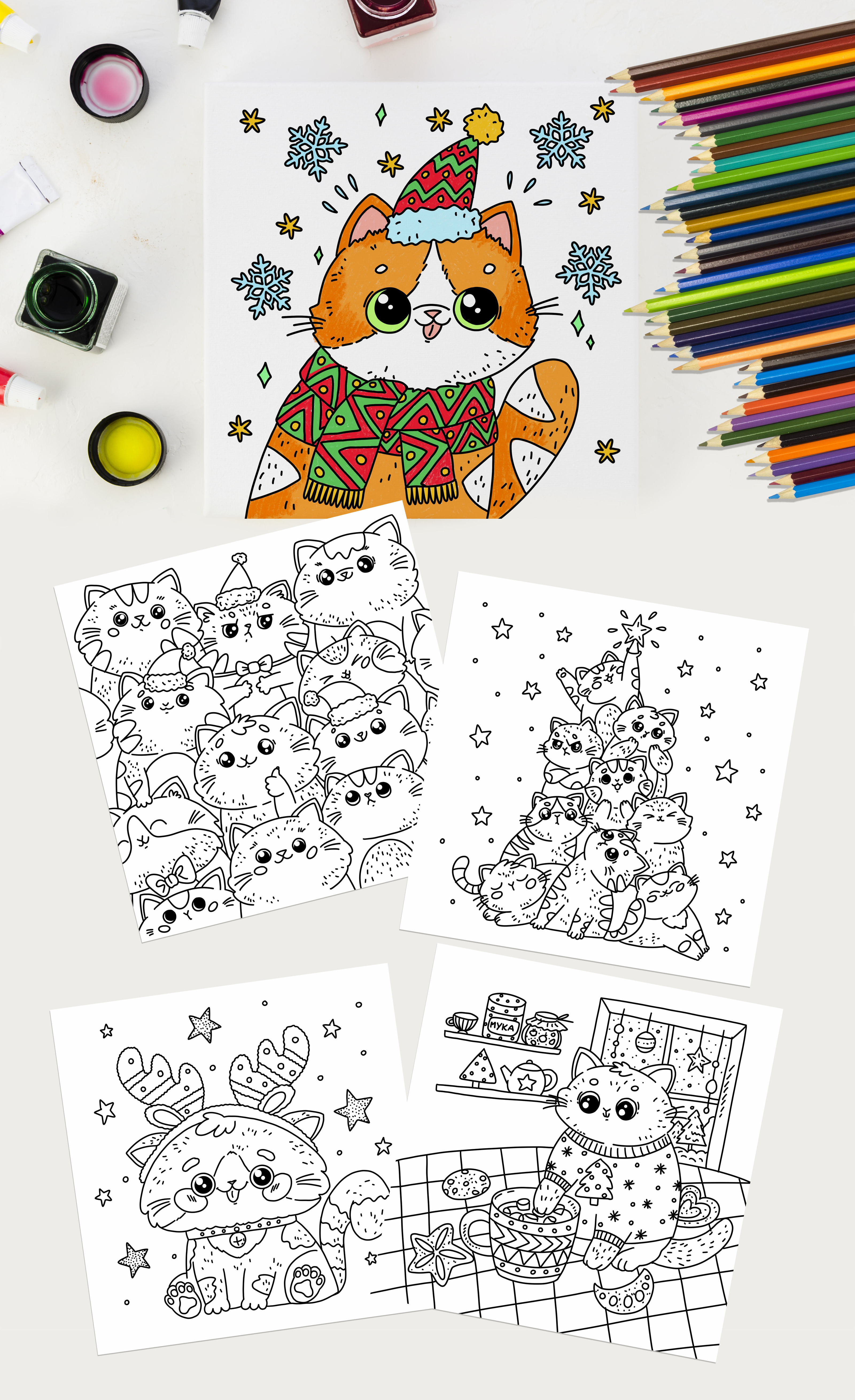 МУКА