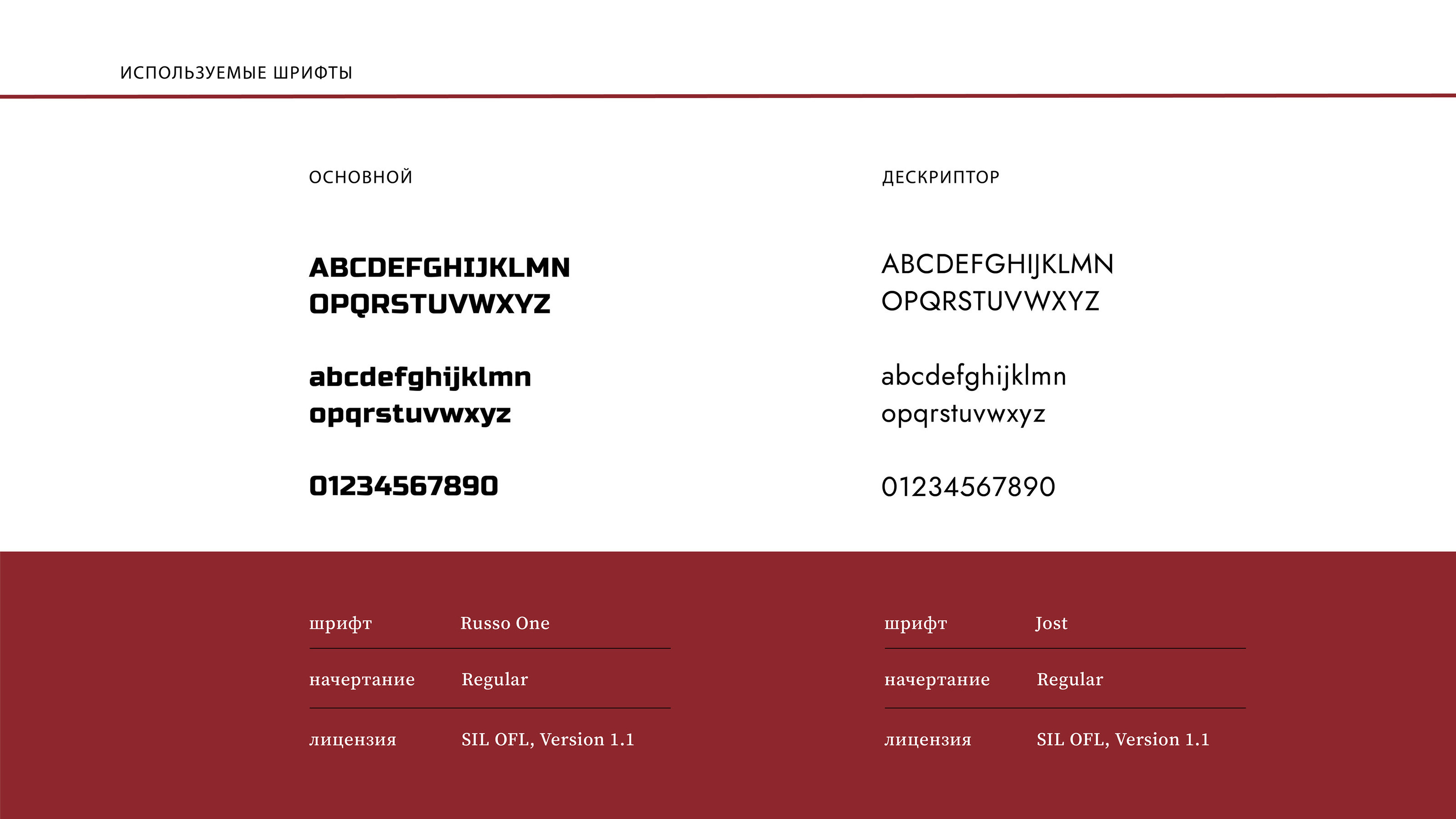 ИСПОЛЬЗУЕМЫЕ ШРИФТЫ

ОСНОВНОЙ

ABCDEFGHIJKLMN
OPQRSTUVWXYZ

abcdefghijklmn
opqrstuvwxyz

01234567890

шрифт Russo One

начертание Regular

лицензия SIL OFL, Version 1.1

ДЕСКРИПТОР

ABCDEFGHIJKLMN
OPQRSTUVWXYZ

abcdefghijklmn
opqrstuvwxyz

01234567890

шрифт Jost

начертание Regular

лицензия SIL OFL, Version 1.1