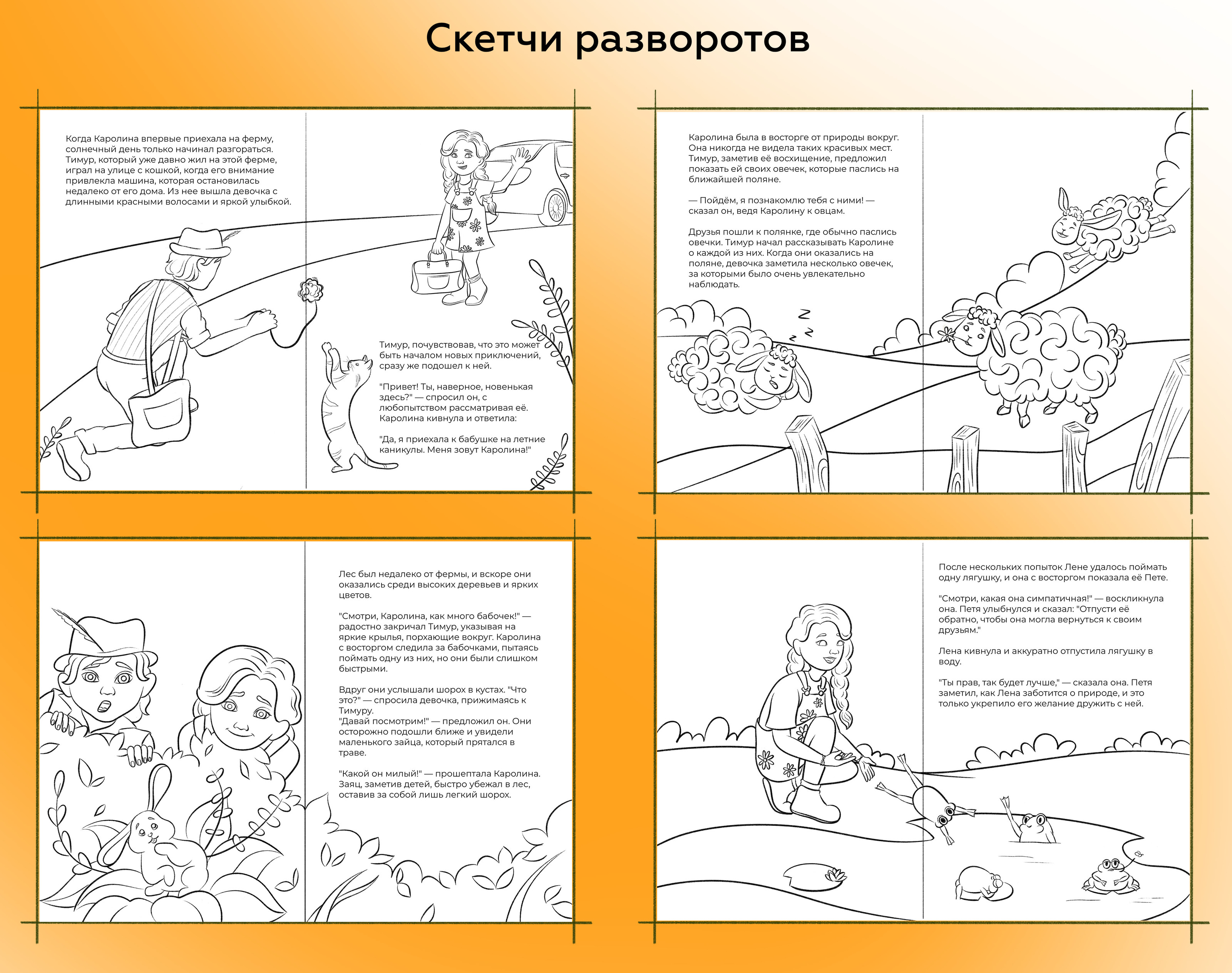 Скетчи разворотов

Когда Каролина впервые приехала на ферму, солнечный день только начинал разгораться. Тимур, который уже давно жил на этой ферме, играл на улице с кошкой, когда его внимание привлекла машина, которая остановилась недалеко от его дома. Из нее вышла девочка с длинными красными волосами и яркой улыбкой.

Тимур, почувствовав, что это может быть началом новых приключений, сразу же подошел к ней.

"Привет! Ты, наверное, новенькая здесь?" — спросил он, с любопытством рассматривая её. Каролина кивнула и ответила:

"Да, я приехала к бабушке на летние каникулы. Меня зовут Каролина!"

Каролина была в восторге от природы вокруг. Она никогда не видела таких красивых мест. Тимур, заметив её восхищение, предложил показать ей своих овечек, которые паслись на ближайшей поляне.

— Пойдём, я познакомлю тебя с ними! — сказал он, ведя Каролину к овцам.

Друзья пошли к полянке, где обычно паслись овечки. Тимур начал рассказывать Каролине о каждой из них. Когда они оказались на поляне, девочка заметила несколько овечек, за которыми было очень увлекательно наблюдать.

Z
Z
Z

Лес был недалеко от фермы, и вскоре они оказались среди высоких деревьев и ярких цветов.

"Смотри, Каролина, как много бабочек!" — радостно закричал Тимур, указывая на яркие крылья, порхающие вокруг. Каролина с восторгом следила за бабочками, пытаясь поймать одну из них, но они были слишком быстрыми.

Вдруг они услышали шорох в кустах. "Что это?" — спросила девочка, прижимаясь к Тимуру.
"Давай посмотрим!" — предложил он. Они осторожно подошли ближе и увидели маленького зайца, который прятался в траве.

"Какой он милый!" — прошептала Каролина. Заяц, заметив детей, быстро убежал в лес, оставив за собой лишь легкий шорох.

После нескольких попыток Лене удалось поймать одну лягушку, и она с восторгом показала её Пете.

"Смотри, какая она симпатичная!" — воскликнула она. Петя улыбнулся и сказал: "Отпусти её обратно, чтобы она могла вернуться к своим друзьям."

Лена кивнула и аккуратно отпустила лягушку в воду.

"Ты прав, так будет лучше," — сказала она. Петя заметил, как Лена заботится о природе, и это только укрепило его желание дружить с ней.