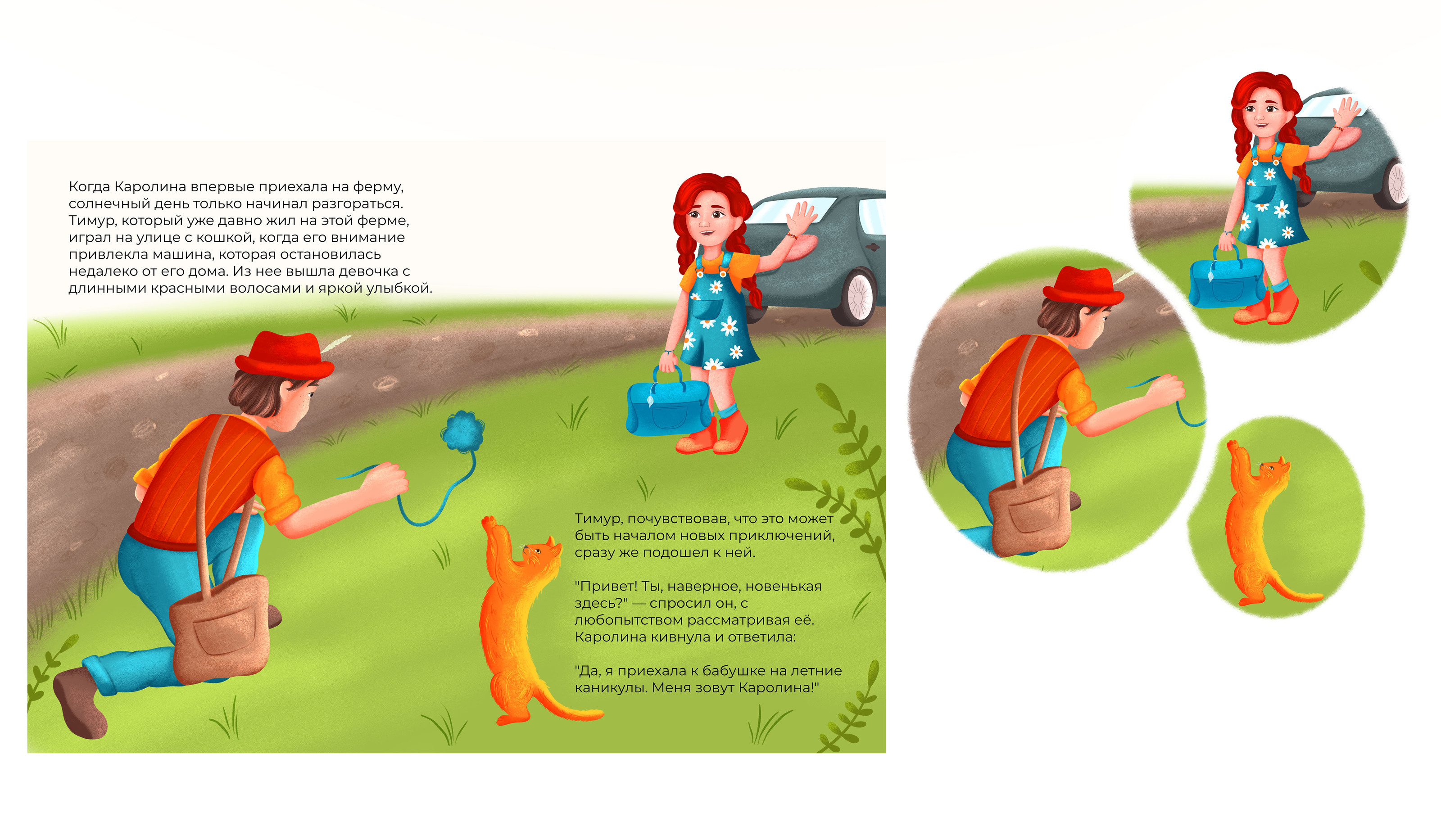 Когда Каролина впервые приехала на ферму, солнечный день только начинал разгораться. Тимур, который уже давно жил на этой ферме, играл на улице с кошкой, когда его внимание привлекла машина, которая остановилась недалеко от его дома. Из нее вышла девочка с длинными красными волосами и яркой улыбкой.

Тимур, почувствовав, что это может быть началом новых приключений, сразу же подошел к ней.

"Привет! Ты, наверное, новенькая здесь?" — спросил он, с любопытством рассматривая её. Каролина кивнула и ответила:

"Да, я приехала к бабушке на летние каникулы. Меня зовут Каролина!"