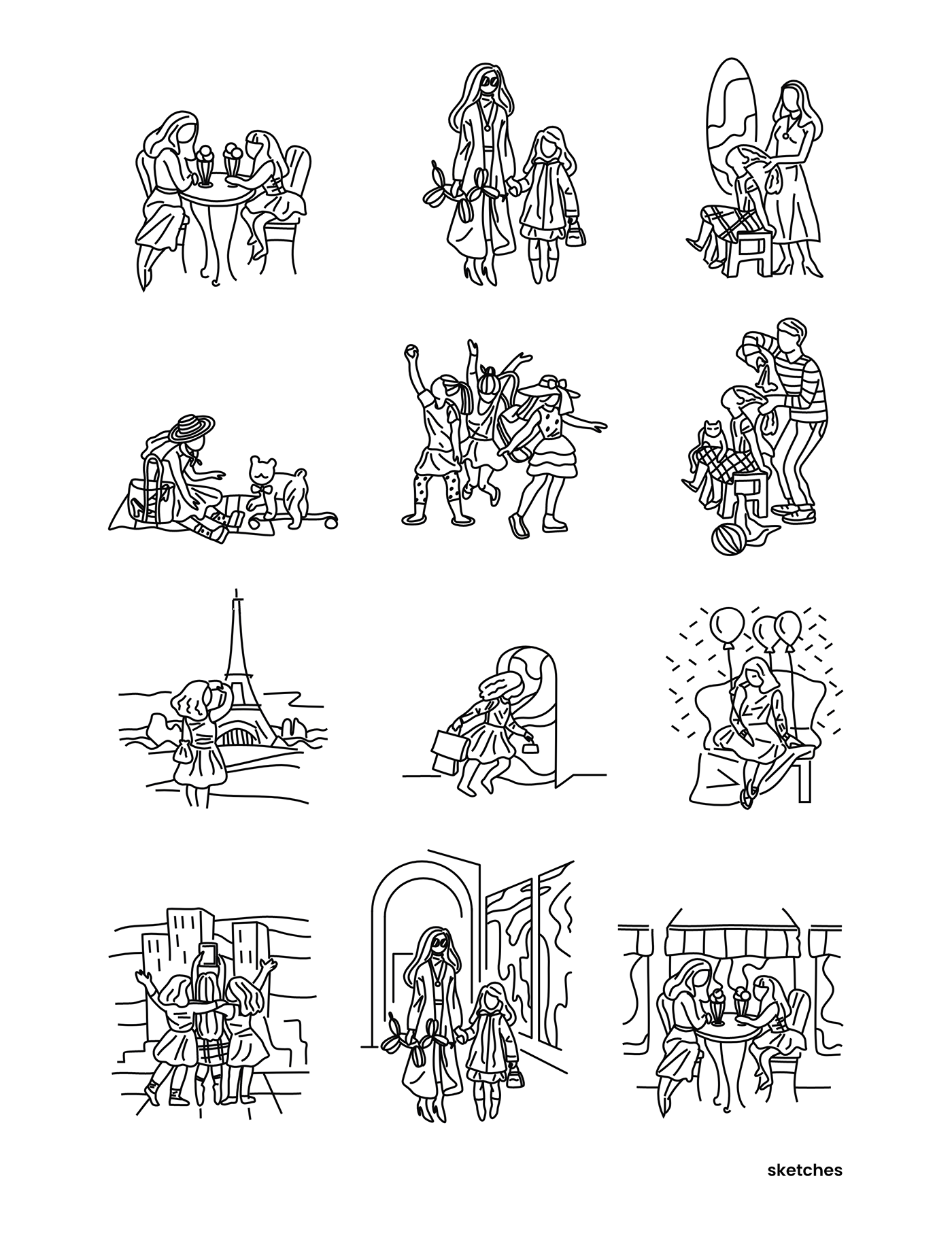 sketches