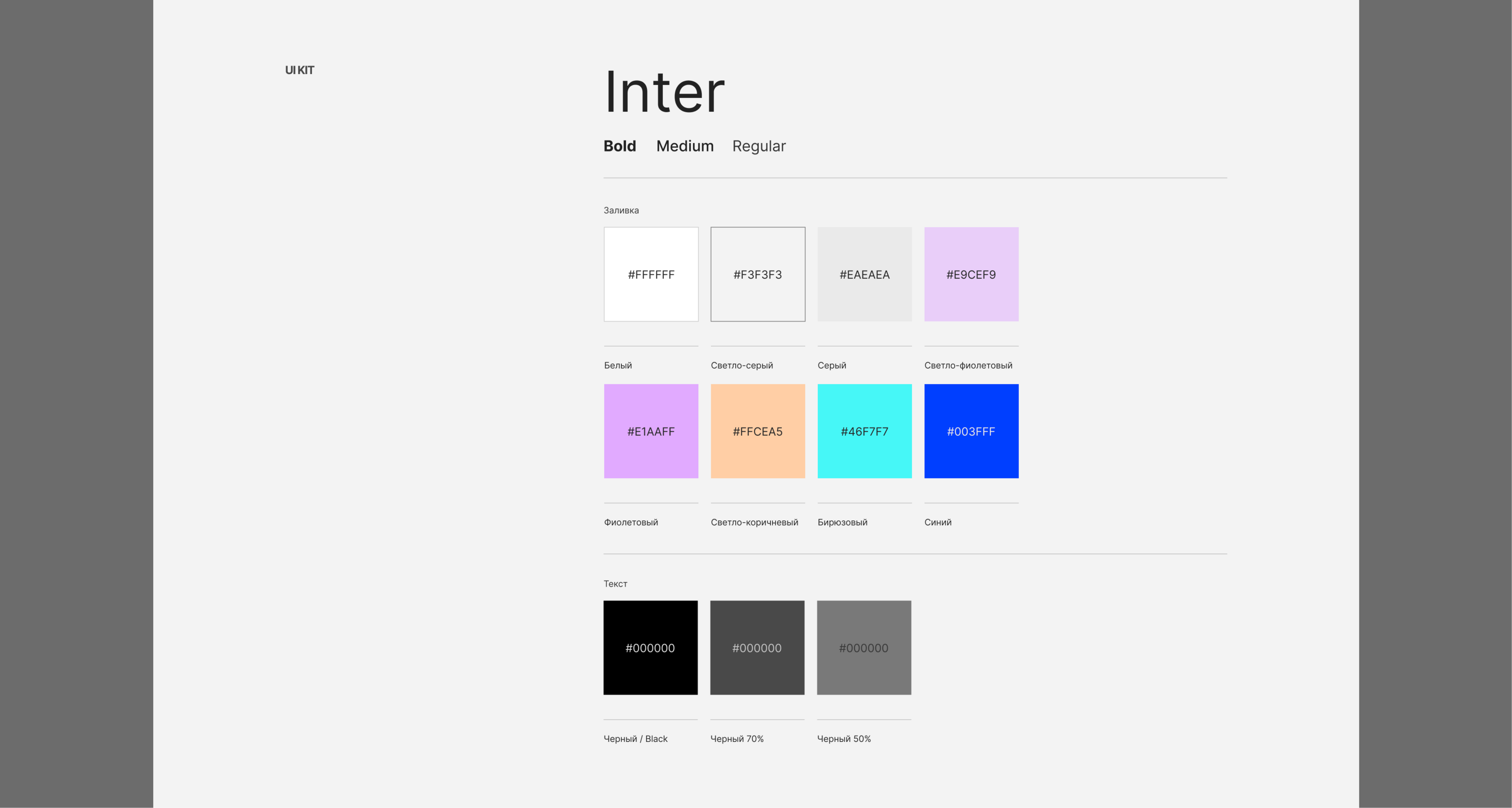 UI KIT

Inter

Bold Medium Regular

Заливка

#FFFFFF

#F3F3F3

#EAEAEA

#E9CEF9

Белый

Светло-серый

Серый

Светло-фиолетовый

#E1AAFF

#FFCEA5

#46F7F7

#003FFF

Фиолетовый

Светло-коричневый

Бирюзовый

Синий

Текст

#000000

#000000

#000000

Черный / Black

Черный 70%

Черный 50%