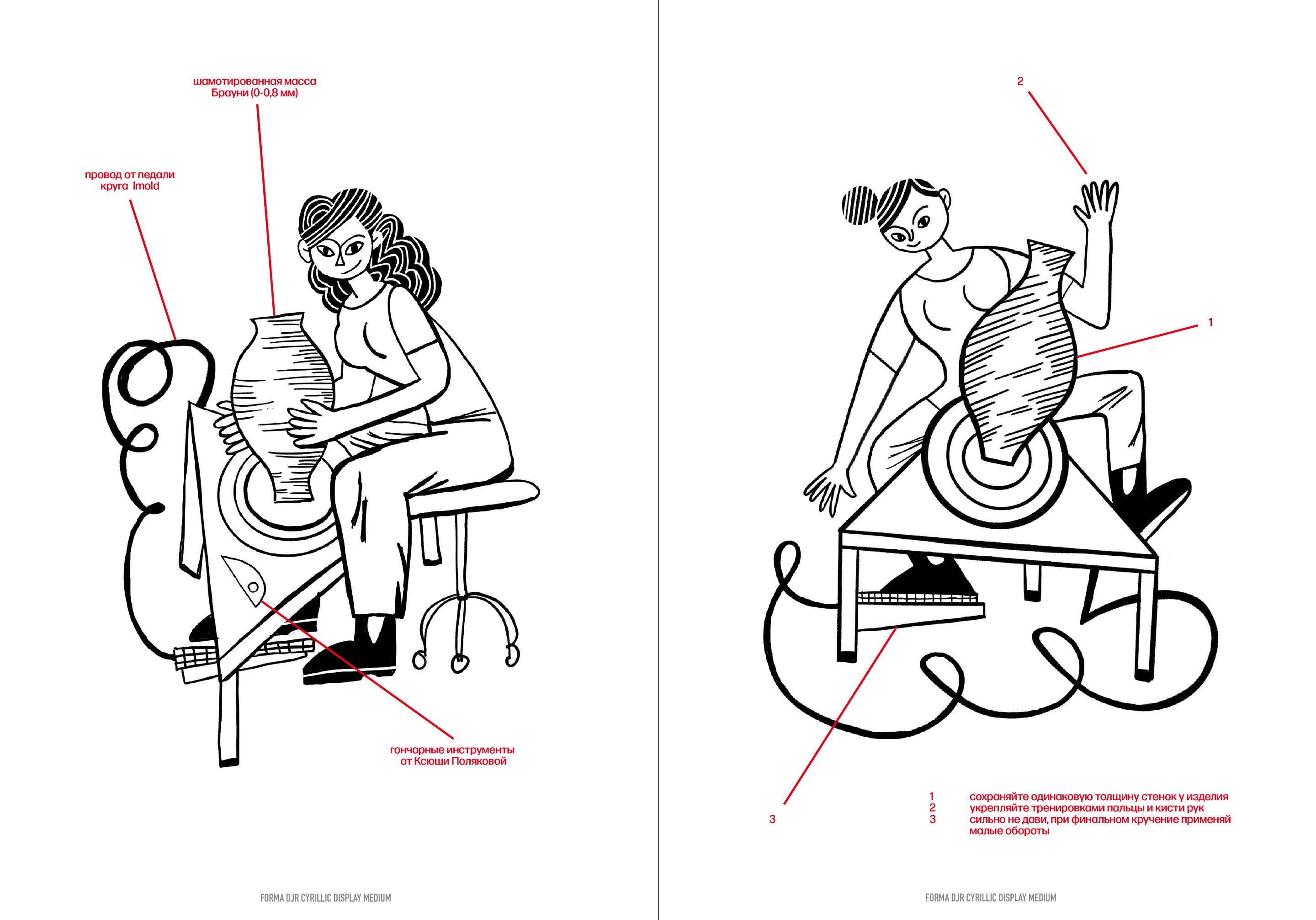 шамотированная масса Брауни (0-0,8 мм)

провод от педали круга Imold

гончарные инструменты от Ксюши Поляковой

FORMA DJR CYRILLIC DISPLAY MEDIUM

2

1

3

1 сохраняйте одинаковую толщину стенок у изделия
2 укрепляйте тренировками пальцы и кисти рук
3 сильно не дави, при финальном кручение применяй малые обороты

FORMA DJR CYRILLIC DISPLAY MEDIUM