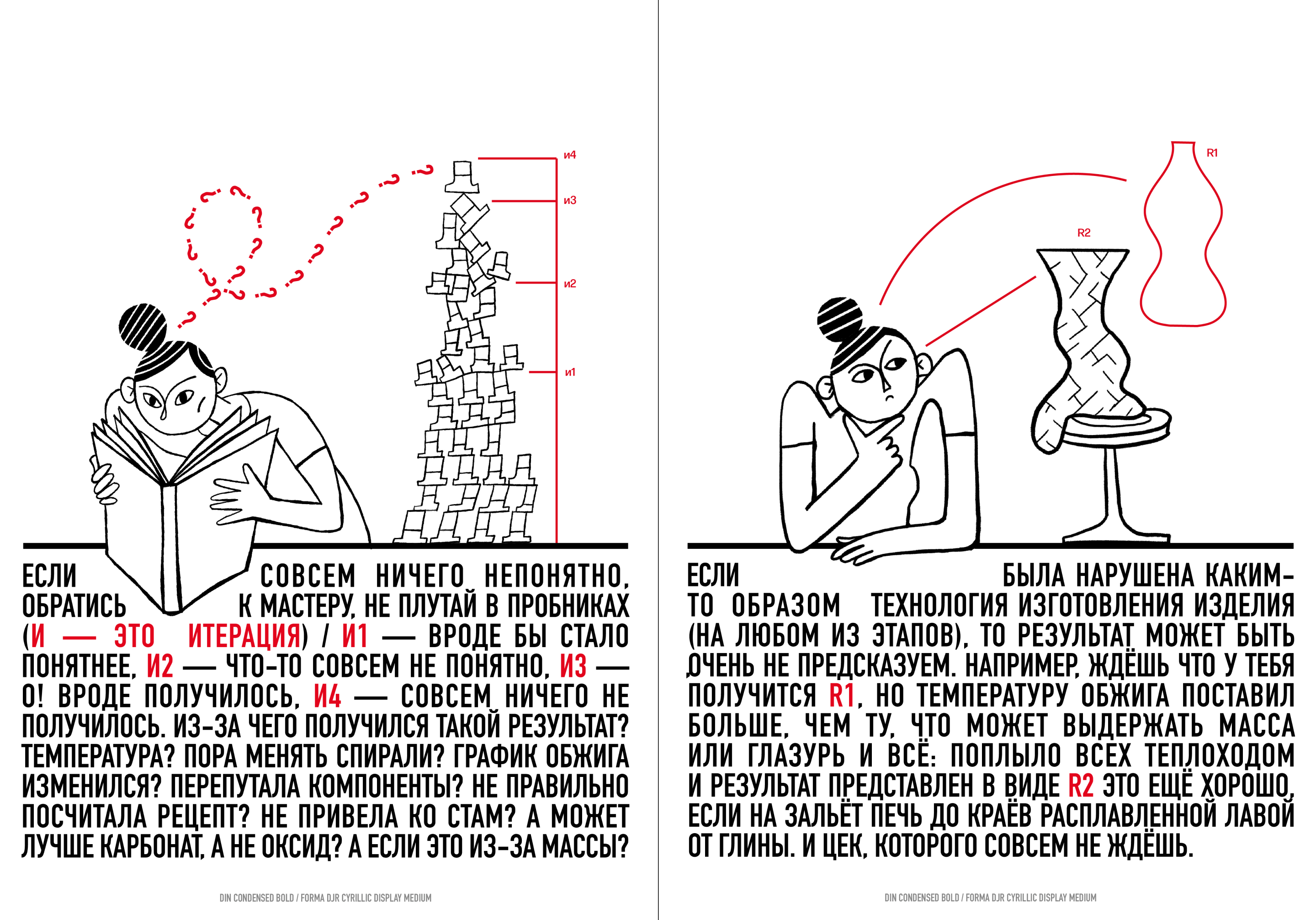 и4
и3
и2
и1

ЕСЛИ СОВСЕМ НИЧЕГО НЕПОНЯТНО, ОБРАТИСЬ К МАСТЕРУ, НЕ ПЛУТАЙ В ПРОБНИКАХ (И — ЭТО ИТЕРАЦИЯ) / И1 — ВРОДЕ БЫ СТАЛО ПОНЯТНЕЕ, И2 — ЧТО-ТО СОВСЕМ НЕ ПОНЯТНО, И3 — О! ВРОДЕ ПОЛУЧИЛОСЬ, И4 — СОВСЕМ НИЧЕГО НЕ ПОЛУЧИЛОСЬ. ИЗ-ЗА ЧЕГО ПОЛУЧИЛСЯ ТАКОЙ РЕЗУЛЬТАТ? ТЕМПЕРАТУРА? ПОРА МЕНЯТЬ СПИРАЛИ? ГРАФИК ОБЖИГА ИЗМЕНИЛСЯ? ПЕРЕПУТАЛА КОМПОНЕНТЫ? НЕ ПРАВИЛЬНО ПОСЧИТАЛА РЕЦЕПТ? НЕ ПРИВЕЛА КО СТАМ? А МОЖЕТ ЛУЧШЕ КАРБОНАТ, А НЕ ОКСИД? А ЕСЛИ ЭТО ИЗ-ЗА МАССЫ?

DIN CONDENSED BOLD / FORMA DJR CYRILLIC DISPLAY MEDIUM

R1
R2

ЕСЛИ БЫЛА НАРУШЕНА КАКИМ-ТО ОБРАЗОМ ТЕХНОЛОГИЯ ИЗГОТОВЛЕНИЯ ИЗДЕЛИЯ (НА ЛЮБОМ ИЗ ЭТАПОВ), ТО РЕЗУЛЬТАТ МОЖЕТ БЫТЬ ОЧЕНЬ НЕ ПРЕДСКАЗУЕМ. НАПРИМЕР, ЖДЁШЬ ЧТО У ТЕБЯ ПОЛУЧИТСЯ R1, НО ТЕМПЕРАТУРУ ОБЖИГА ПОСТАВИЛ БОЛЬШЕ, ЧЕМ ТУ, ЧТО МОЖЕТ ВЫДЕРЖАТЬ МАССА ИЛИ ГЛАЗУРЬ И ВСЁ: ПОПЛЫЛО ВСЕХ ТЕПЛОХОДОМ И РЕЗУЛЬТАТ ПРЕДСТАВЛЕН В ВИДЕ R2 ЭТО ЕЩЁ ХОРОШО, ЕСЛИ НА ЗАЛЬЁТ ПЕЧЬ ДО КРАЁВ РАСПЛАВЛЕННОЙ ЛАВОЙ ОТ ГЛИНЫ. И ЦЕК, КОТОРОГО СОВСЕМ НЕ ЖДЁШЬ.

DIN CONDENSED BOLD / FORMA DJR CYRILLIC DISPLAY MEDIUM