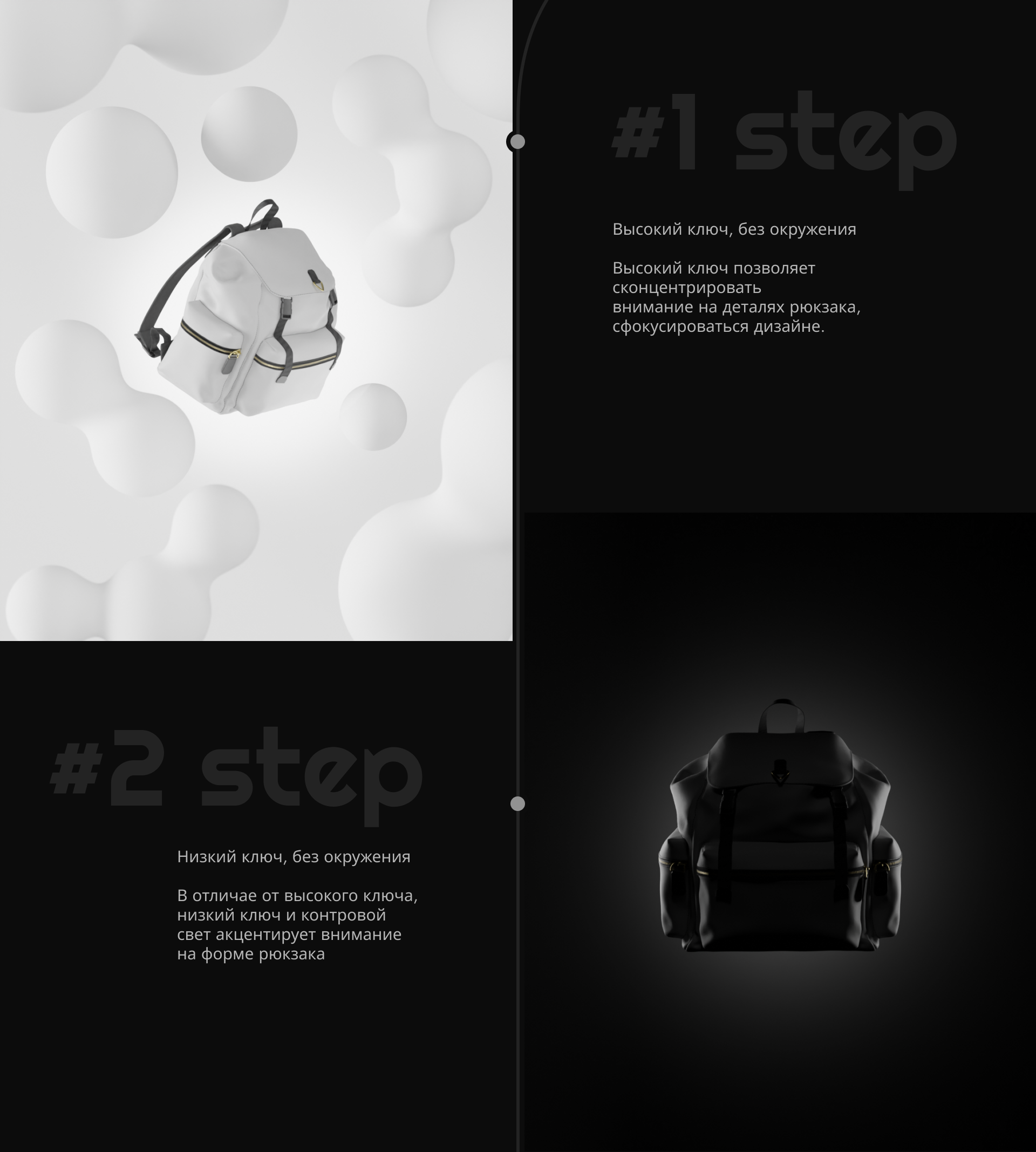 #1 step

Высокий ключ, без окружения

Высокий ключ позволяет сконцентрировать внимание на деталях рюкзака, сфокусироваться дизайне.

#2 step

Низкий ключ, без окружения

В отличае от высокого ключа, низкий ключ и контровой свет акцентирует внимание на форме рюкзака