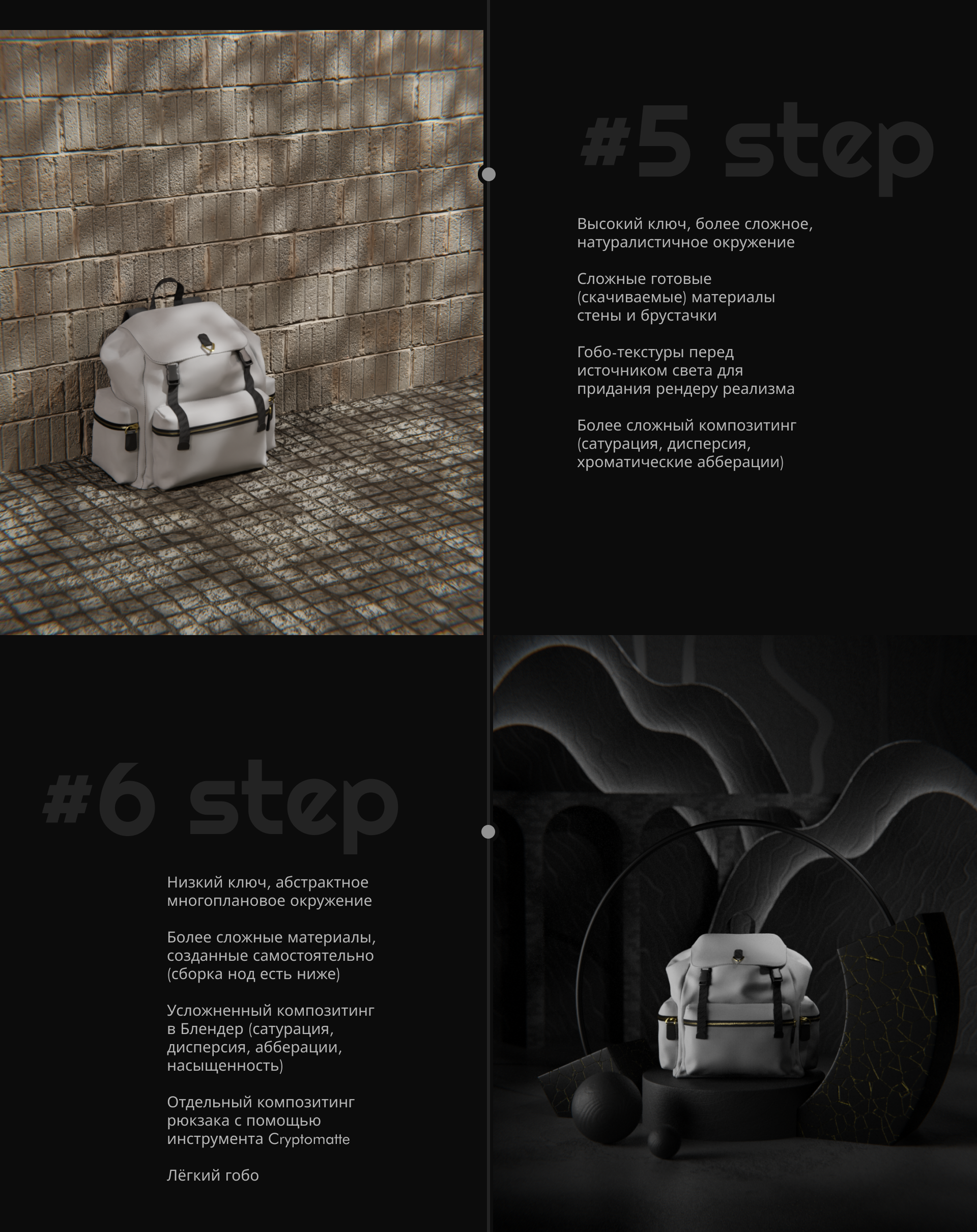 #5 step

Высокий ключ, более сложное, натуралистичное окружение

Сложные готовые (скачиваемые) материалы стены и брустачки

Гобо-текстуры перед источником света для придания рендеру реализма

Более сложный композитинг (сатурация, дисперсия, хроматические абберации)

#6 step

Низкий ключ, абстрактное многоплановое окружение

Более сложные материалы, созданные самостоятельно (сборка нод есть ниже)

Усложненный композитинг в Блендер (сатурация, дисперсия, абберации, насыщенность)

Отдельный композитинг рюкзака с помощью инструмента Cryptomatte

Лёгкий гобо