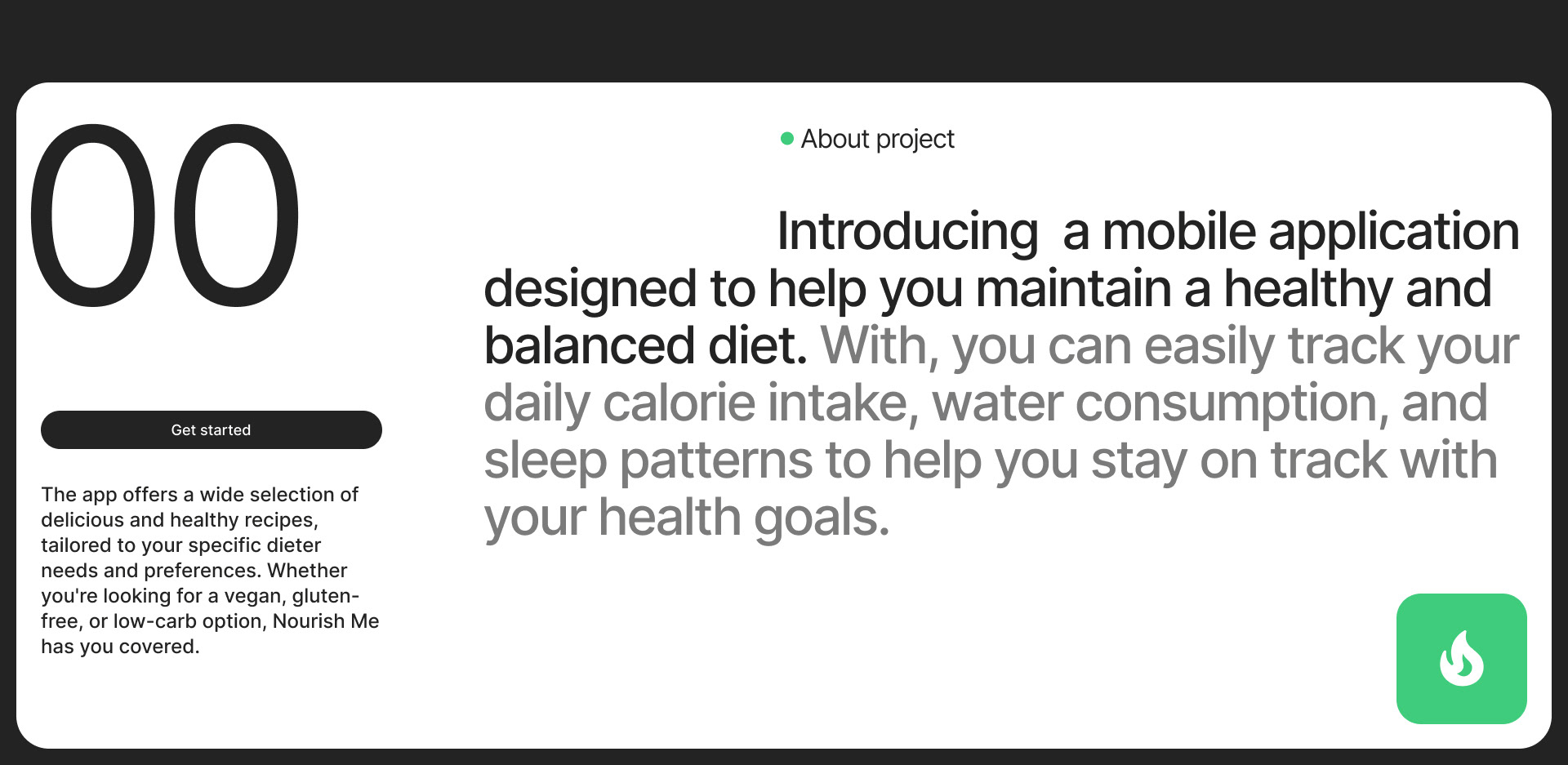 00

Get started

The app offers a wide selection of delicious and healthy recipes, tailored to your specific dieter needs and preferences. Whether you're looking for a vegan, gluten-free, or low-carb option, Nourish Me has you covered.

• About project

Introducing  a mobile application designed to help you maintain a healthy and balanced diet. With, you can easily track your daily calorie intake, water consumption, and sleep patterns to help you stay on track with your health goals.