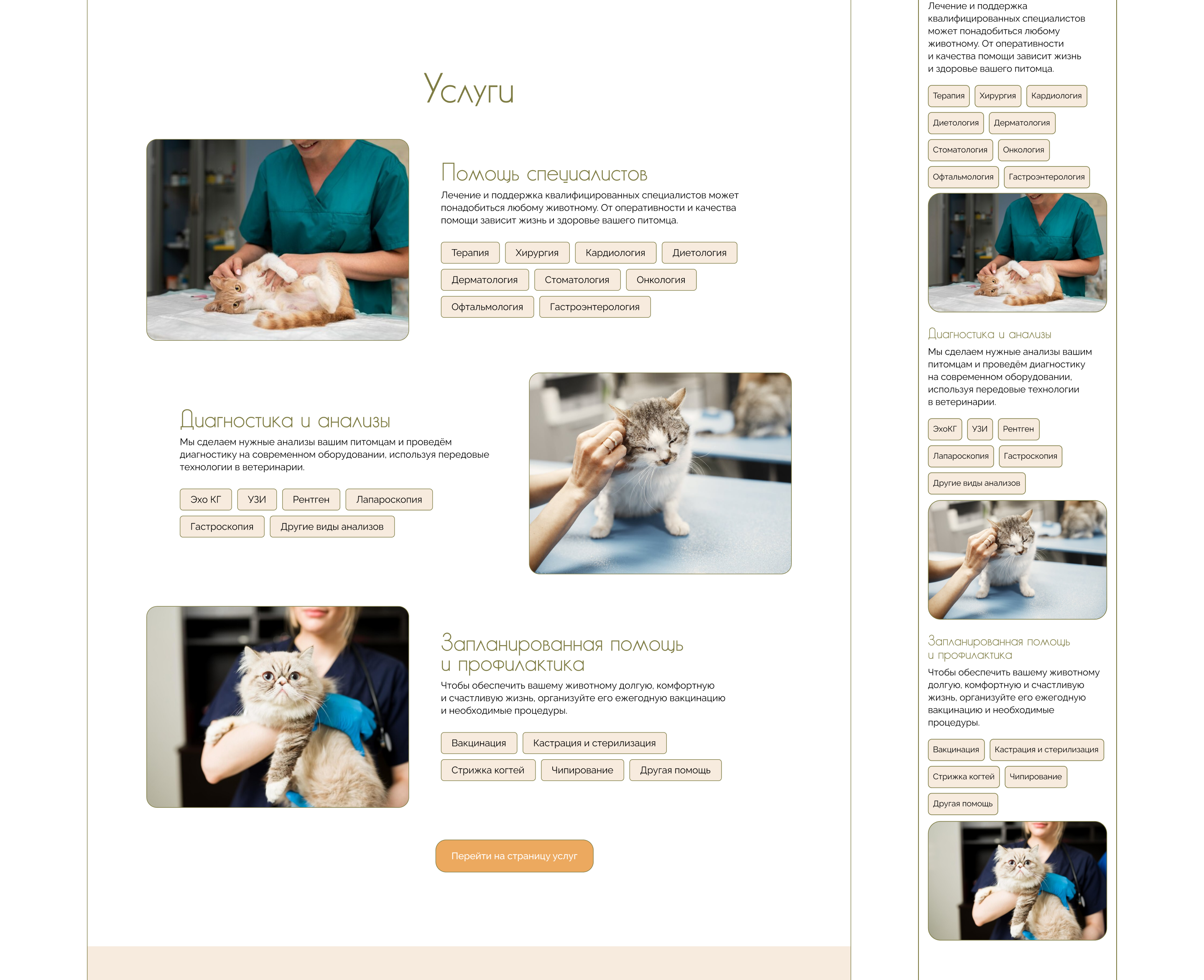 Услуги

Помощь специалистов

Лечение и поддержка квалифицированных специалистов может понадобиться любому животному. От оперативности и качества помощи зависит жизнь и здоровье вашего питомца.

Терапия Хирургия Кардиология Диетология

Дерматология Стоматология Онкология

Офтальмология Гастроэнтерология

Диагностика и анализы

Мы сделаем нужные анализы вашим питомцам и проведём диагностику на современном оборудовании, используя передовые технологии в ветеринарии.

Эхо КГ УЗИ Рентген Лапароскопия

Гастроскопия Другие виды анализов

Запланированная помощь и профилактика

Чтобы обеспечить вашему животному долгую, комфортную и счастливую жизнь, организуйте его ежегодную вакцинацию и необходимые процедуры.

Вакцинация Кастрация и стерилизация

Стрижка когтей Чипирование Другая помощь

Перейти на страницу услуг

Лечение и поддержка квалифицированных специалистов может понадобиться любому животному. От оперативности и качества помощи зависит жизнь и здоровье вашего питомца.

Терапия Хирургия Кардиология

Диетология Дерматология

Стоматология Онкология

Офтальмология Гастроэнтерология

Диагностика и анализы

Мы сделаем нужные анализы вашим питомцам и проведём диагностику на современном оборудовании, используя передовые технологии в ветеринарии.

ЭхоКГ УЗИ Рентген

Лапароскопия Гастроскопия

Другие виды анализов

Запланированная помощь и профилактика

Чтобы обеспечить вашему животному долгую, комфортную и счастливую жизнь, организуйте его ежегодную вакцинацию и необходимые процедуры.

Вакцинация Кастрация и стерилизация

Стрижка когтей Чипирование

Другая помощь