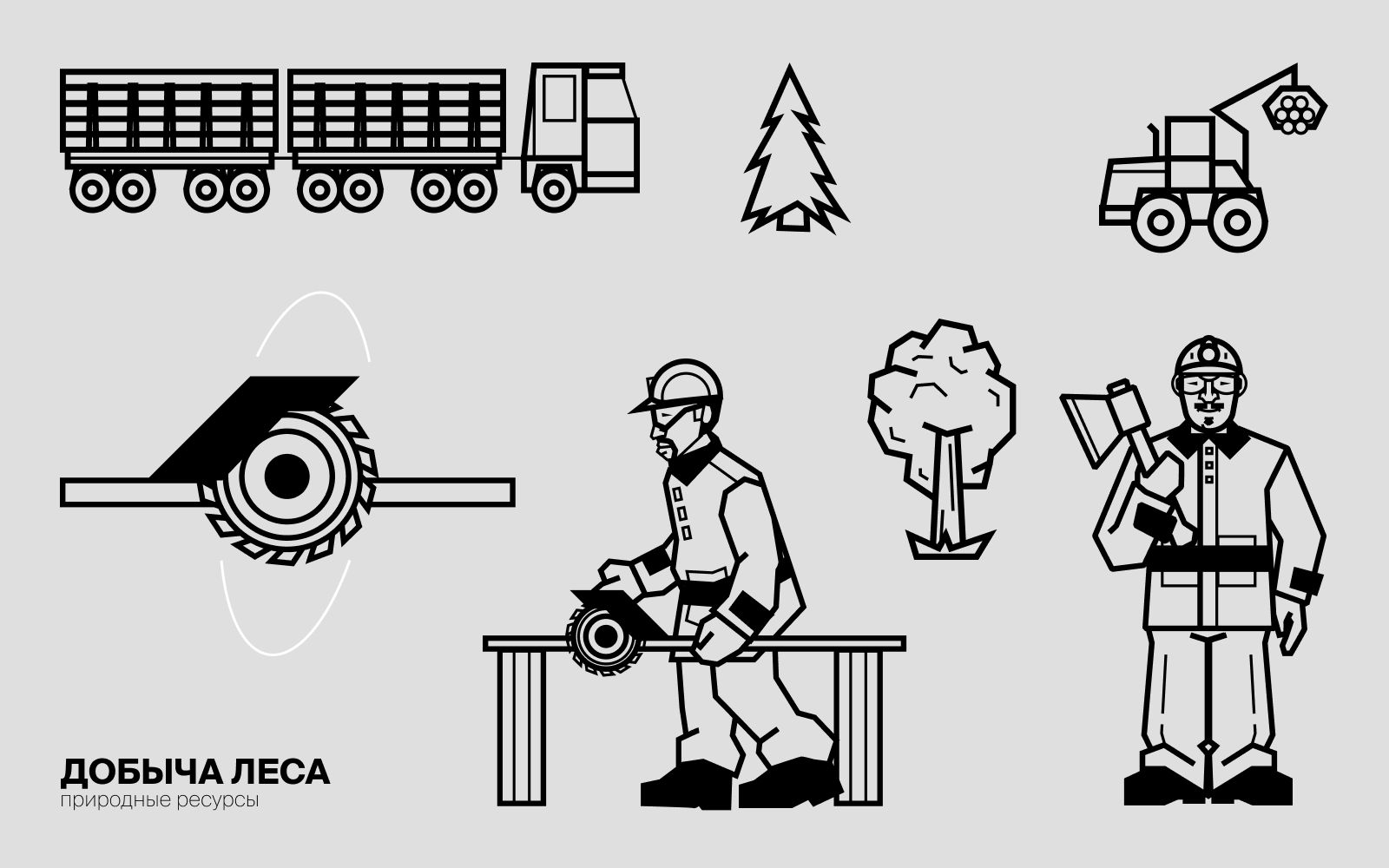 ДОБЫЧА ЛЕСА
природные ресурсы