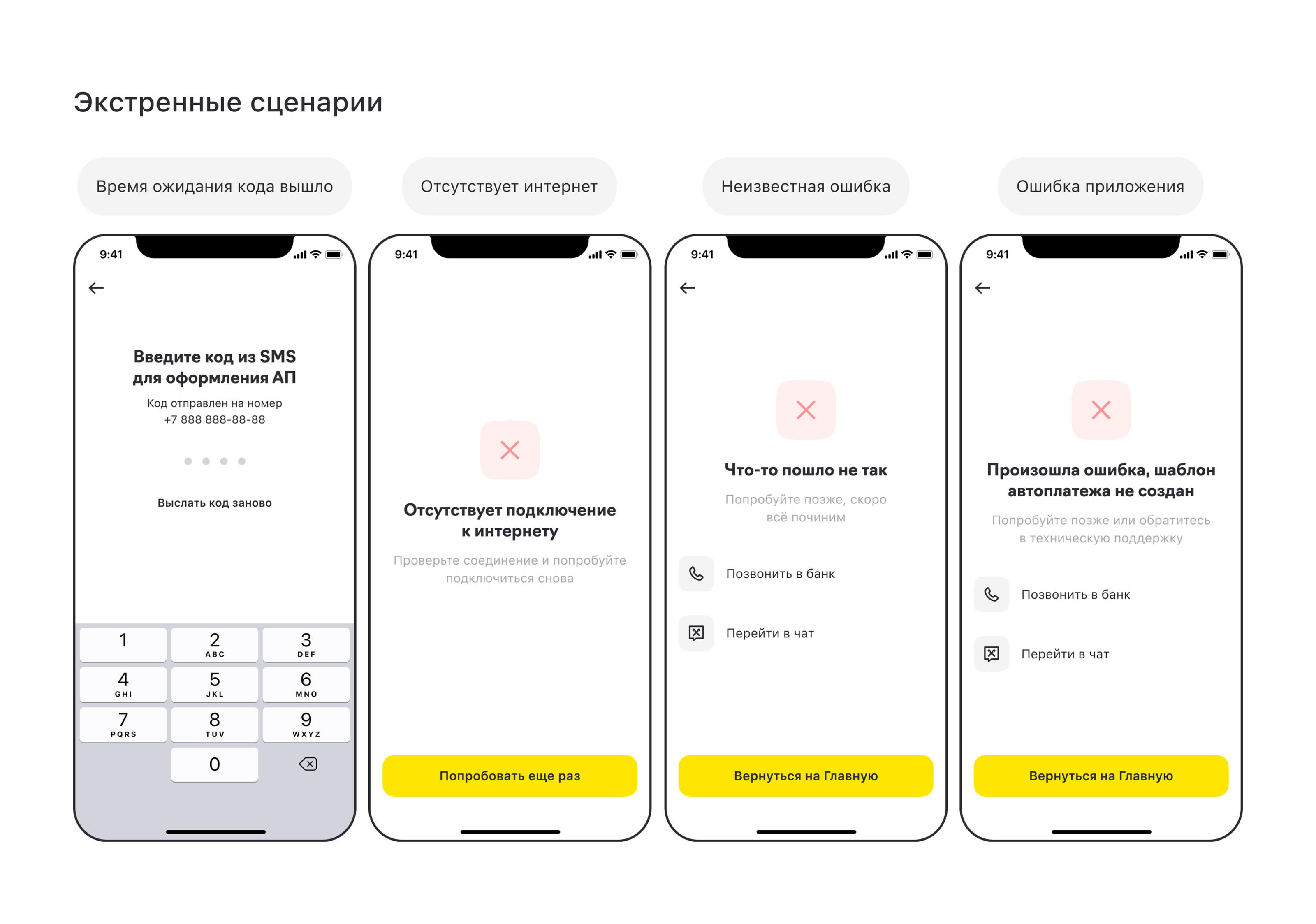 Экстренные сценарии

Время ожидания кода вышло

9:41

Введите код из SMS для оформления АП

Код отправлен на номер +7 888 888-88-88

Выслать код заново

1
2 ABC
3 DEF
4 GHI
5 JKL
6 MNO
7 PQRS
8 TUV
9 WXYZ
0

Отсутствует интернет

9:41

Отсутствует подключение к интернету

Проверьте соединение и попробуйте подключиться снова

Попробовать еще раз

Неизвестная ошибка

9:41

Что-то пошло не так

Попробуйте позже, скоро всё починим

Позвонить в банк

Перейти в чат

Вернуться на Главную

Ошибка приложения

9:41

Произошла ошибка, шаблон автоплатежа не создан

Попробуйте позже или обратитесь в техническую поддержку

Позвонить в банк

Перейти в чат

Вернуться на Главную