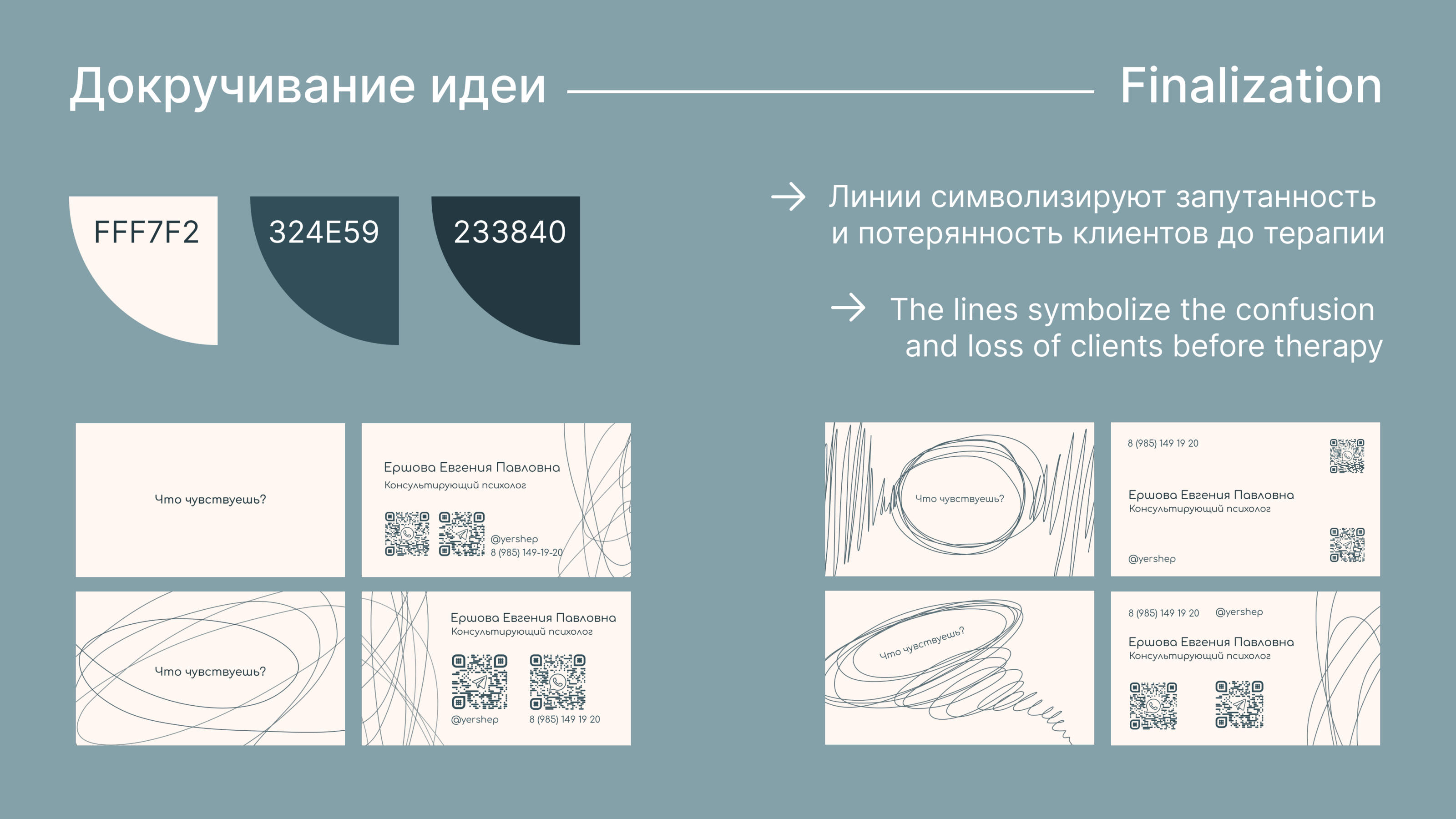 Докручивание идеи

Finalization

FFF7F2

324E59

233840

→ Линии символизируют запутанность и потерянность клиентов до терапии

→ The lines symbolize the confusion and loss of clients before therapy

Что чувствуешь?

Ершова Евгения Павловна
Консультирующий психолог

@yershep
8 (985) 149-19-20

Что чувствуешь?

Ершова Евгения Павловна
Консультирующий психолог

@yershep

8 (985) 149 19 20

Что чувствуешь?

8 (985) 149 19 20

Ершова Евгения Павловна
Консультирующий психолог

@yershep

Что чувствуешь?

8 (985) 149 19 20

@yershep

Ершова Евгения Павловна
Консультирующий психолог