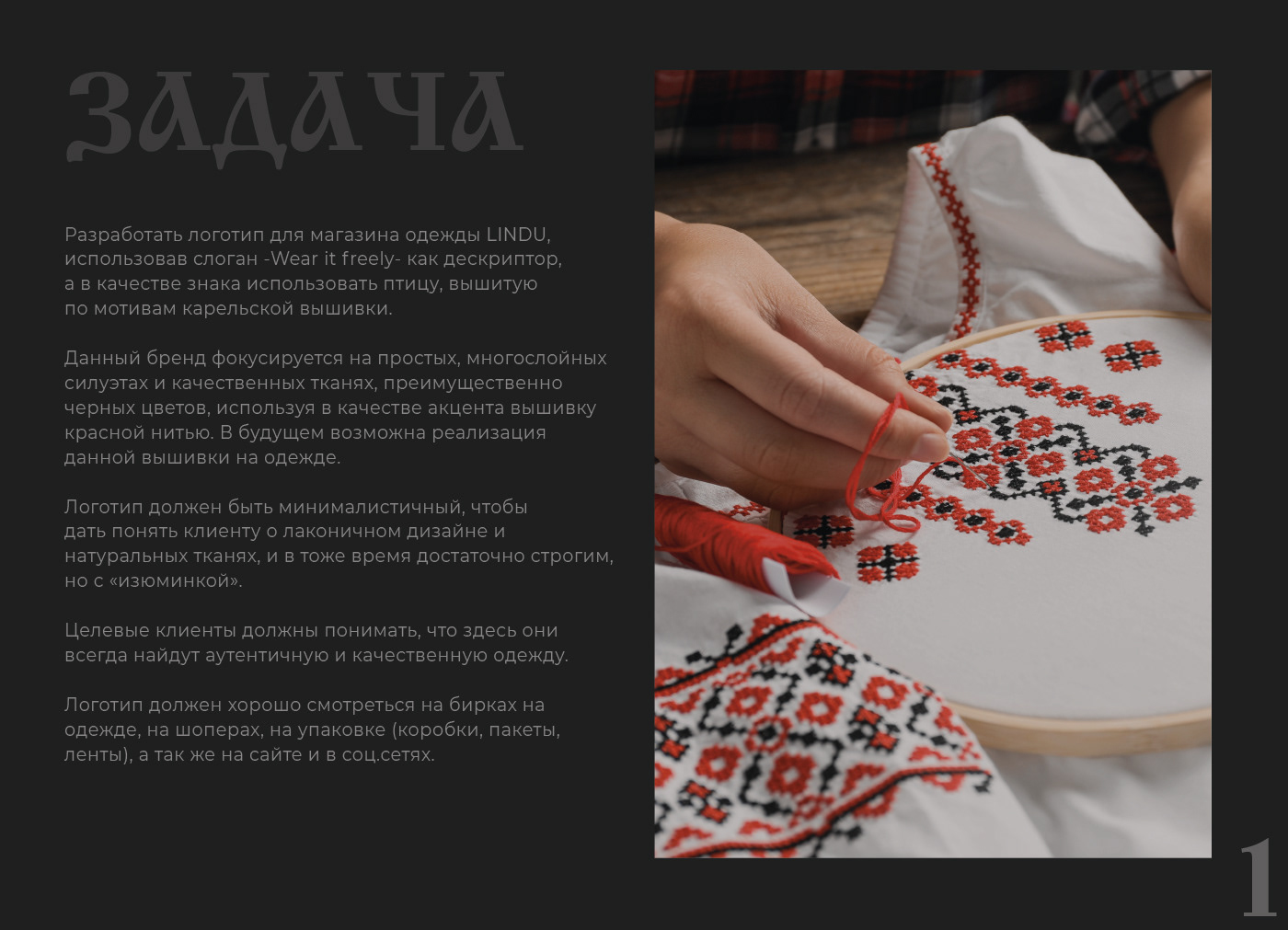 ЗАДАЧА

Разработать логотип для магазина одежды LINDU, использовав слоган -Wear it freely- как дескриптор, а в качестве знака использовать птицу, вышитую по мотивам карельской вышивки.

Данный бренд фокусируется на простых, многослойных силуэтах и качественных тканях, преимущественно черных цветов, используя в качестве акцента вышивку красной нитью. В будущем возможна реализация данной вышивки на одежде.

Логотип должен быть минималистичный, чтобы дать понять клиенту о лаконичном дизайне и натуральных тканях, и в тоже время достаточно строгим, но с «изюминкой».

Целевые клиенты должны понимать, что здесь они всегда найдут аутентичную и качественную одежду.

Логотип должен хорошо смотреться на бирках на одежде, на шоперах, на упаковке (коробки, пакеты, ленты), а так же на сайте и в соц.сетях.

1