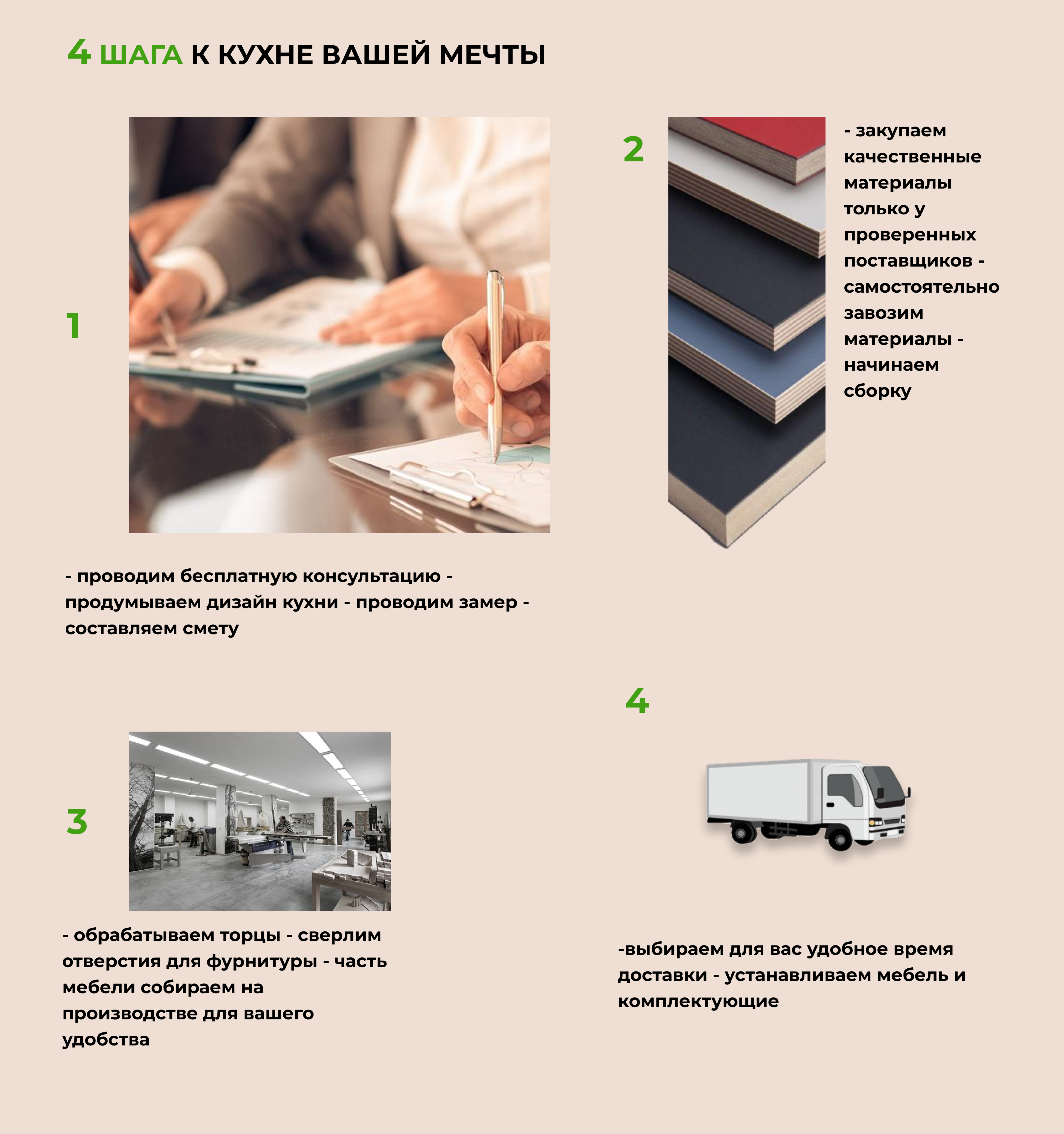 4 ШАГА К КУХНЕ ВАШЕЙ МЕЧТЫ

1

- проводим бесплатную консультацию - продумываем дизайн кухни - проводим замер - составляем смету

2

- закупаем качественные материалы только у проверенных поставщиков - самостоятельно завозим материалы - начинаем сборку

3

- обрабатываем торцы - сверлим отверстия для фурнитуры - часть мебели собираем на производстве для вашего удобства

4

-выбираем для вас удобное время доставки - устанавливаем мебель и комплектующие