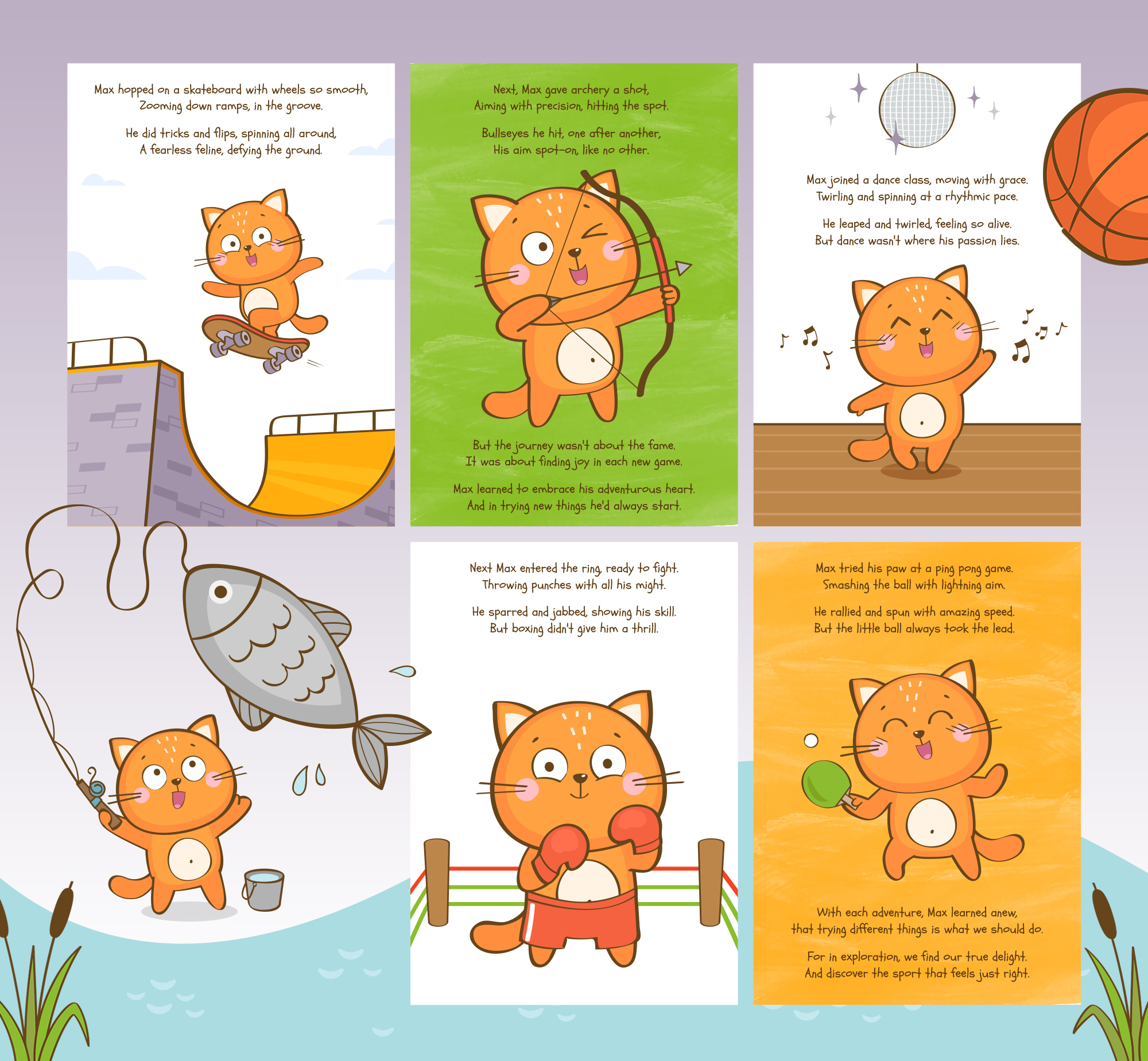 Max hopped on a skateboard with wheels so smooth,
Zooming down ramps, in the groove.

He did tricks and flips, spinning all around,
A fearless feline, defying the ground.

Next, Max gave archery a shot,
Aiming with precision, hitting the spot.

Bullseyes he hit, one after another,
His aim spot-on, like no other.

But the journey wasn't about the fame.
It was about finding joy in each new game.

Max learned to embrace his adventurous heart.
And in trying new things he'd always start.

Max joined a dance class, moving with grace.
Twirling and spinning at a rhythmic pace.

He leaped and twirled, feeling so alive.
But dance wasn't where his passion lies.

Next Max entered the ring, ready to fight.
Throwing punches with all his might.

He sparred and jabbed, showing his skill.
But boxing didn't give him a thrill.

Max tried his paw at a ping pong game.
Smashing the ball with lightning aim.

He rallied and spun with amazing speed.
But the little ball always took the lead.

With each adventure, Max learned anew,
that trying different things is what we should do.

For in exploration, we find our true delight.
And discover the sport that feels just right.