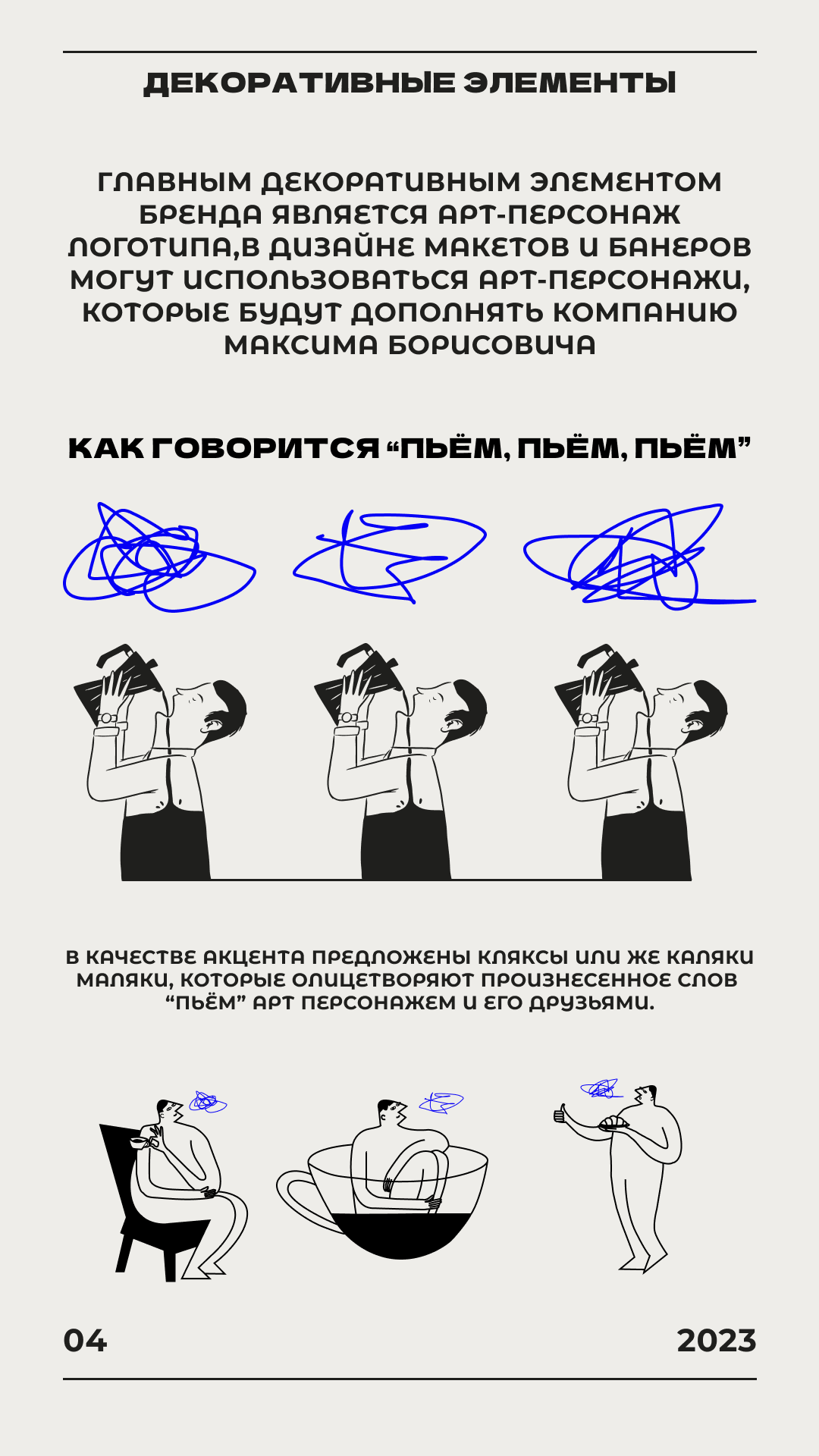 ДЕКОРАТИВНЫЕ ЭЛЕМЕНТЫ

ГЛАВНЫМ ДЕКОРАТИВНЫМ ЭЛЕМЕНТОМ БРЕНДА ЯВЛЯЕТСЯ АРТ-ПЕРСОНАЖ ЛОГОТИПА,В ДИЗАЙНЕ МАКЕТОВ И БАНЕРОВ МОГУТ ИСПОЛЬЗОВАТЬСЯ АРТ-ПЕРСОНАЖИ, КОТОРЫЕ БУДУТ ДОПОЛНЯТЬ КОМПАНИЮ МАКСИМА БОРИСОВИЧА

КАК ГОВОРИТСЯ “ПЬЁМ, ПЬЁМ, ПЬЁМ”

В КАЧЕСТВЕ АКЦЕНТА ПРЕДЛОЖЕНЫ КЛЯКСЫ ИЛИ ЖЕ КАЛЯКИ МАЛЯКИ, КОТОРЫЕ ОЛИЦЕТВОРЯЮТ ПРОИЗНЕСЕННОЕ СЛОВ “ПЬЁМ” АРТ ПЕРСОНАЖЕМ И ЕГО ДРУЗЬЯМИ.

04

2023