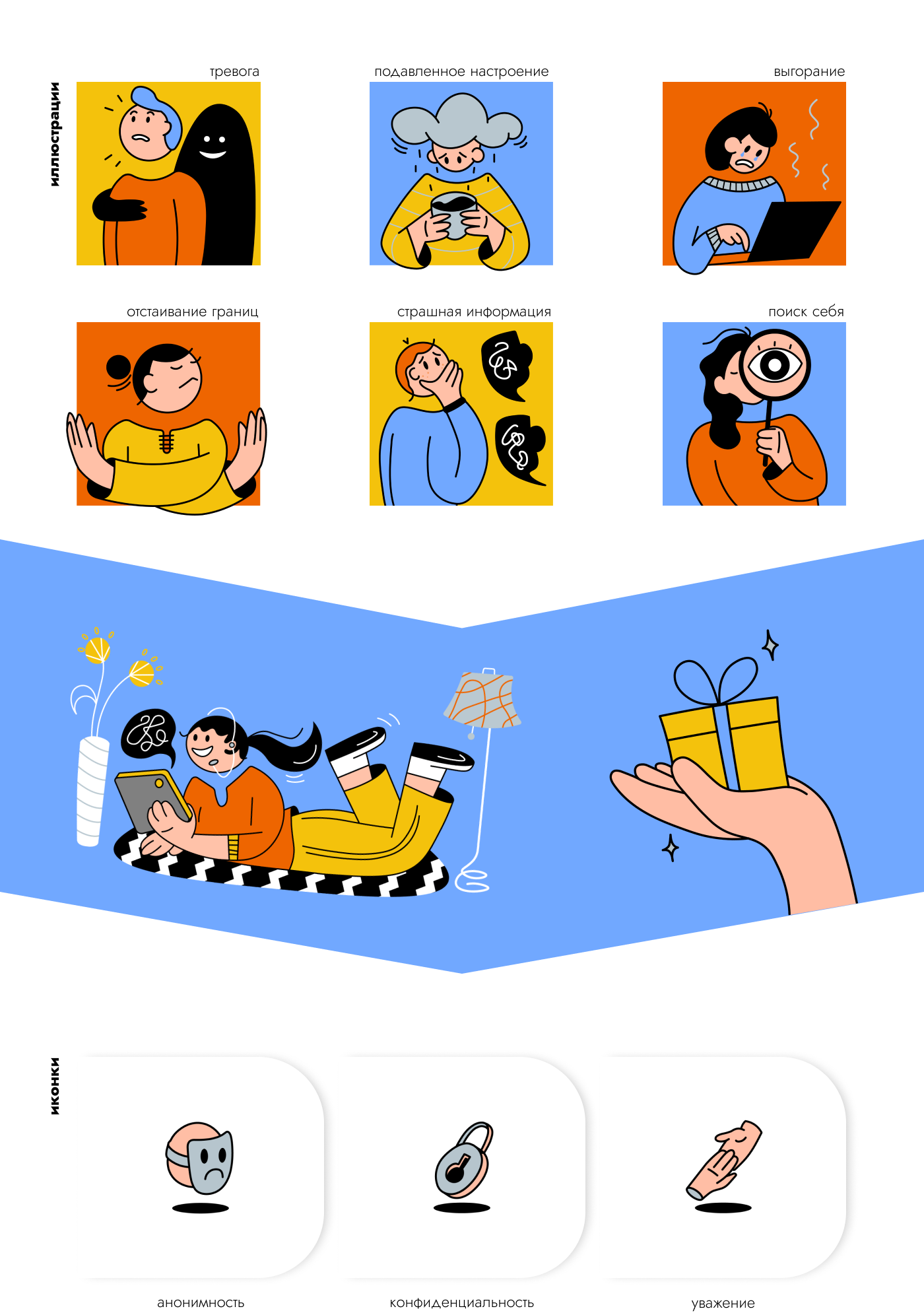 иллюстрации

тревога

подавленное настроение

выгорание

отстаивание границ

страшная информация

поиск себя

иконки

анонимность

конфиденциальность

уважение