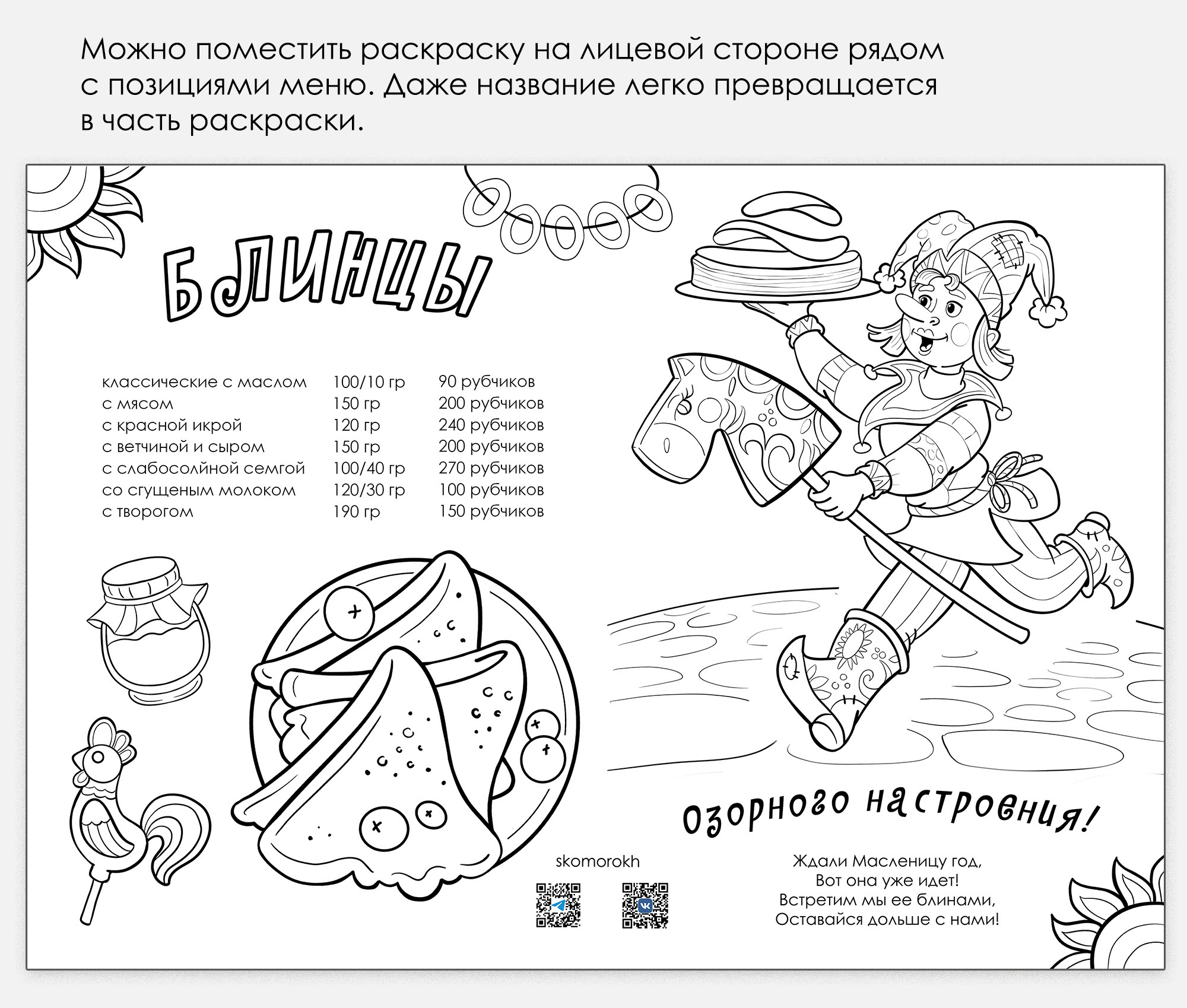 Можно поместить раскраску на лицевой стороне рядом с позициями меню. Даже название легко превращается в часть раскраски.

БЛИНЦЫ

| классические с маслом | 100/10 гр | 90 рубчиков |
|---|---|---|
| с мясом | 150 гр | 200 рубчиков |
| с красной икрой | 120 гр | 240 рубчиков |
| с ветчиной и сыром | 150 гр | 200 рубчиков |
| с слабосолйной семгой | 100/40 гр | 270 рубчиков |
| со сгущеным молоком | 120/30 гр | 100 рубчиков |
| с творогом | 190 гр | 150 рубчиков |

Озорного настроения!

skomorokh

Ждали Масленицу год,
Вот она уже идет!
Встретим мы ее блинами,
Оставайся дольше с нами!